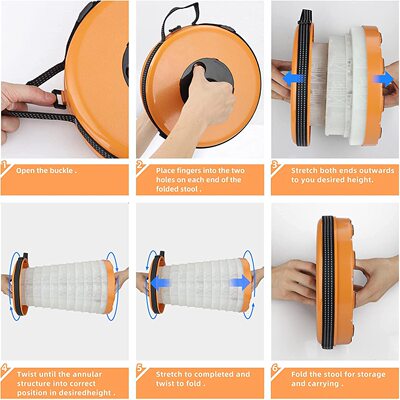 1 Open the buckle .

2 Place fingers into the two holes on each end of the folded stool .

3 Stretch both ends outwards to you desired height.

4 Twist until the annular structure into correct position in desiredheight .

5 Stretch to completed and twist to fold .

6 Fold the stool for storage and carrying .