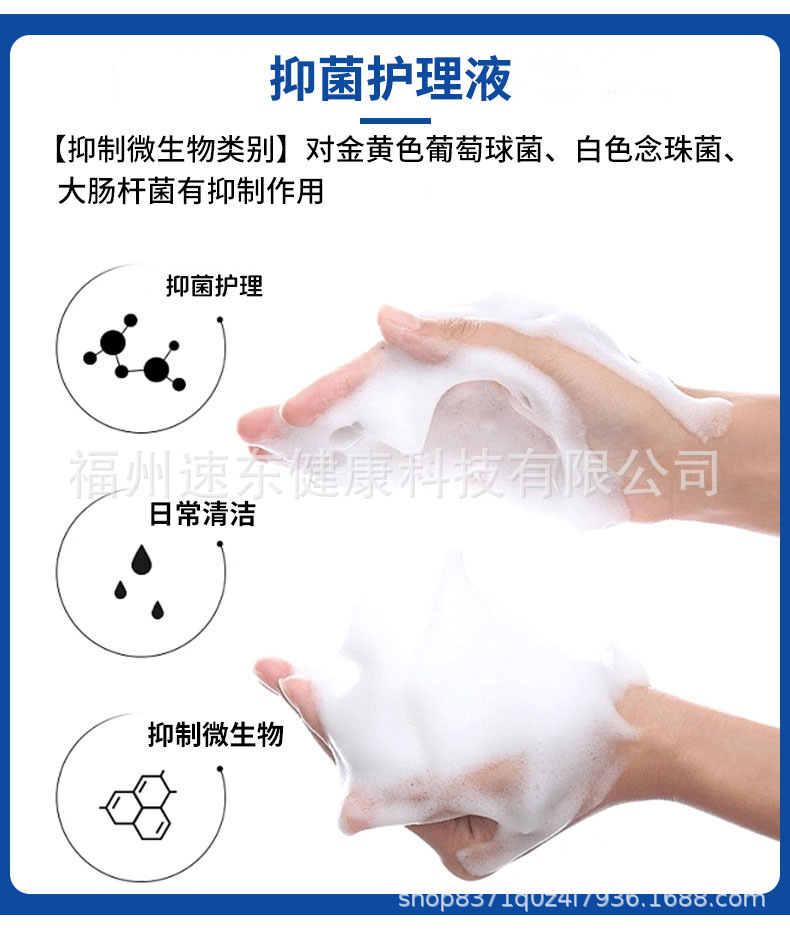 抑菌护理液

【抑制微生物类别】对金黄色葡萄球菌、白色念珠菌、大肠杆菌有抑制作用

抑菌护理

福州速东健康科技有限公司

日常清洁

抑制微生物

shop8371q024l7936.1688.com