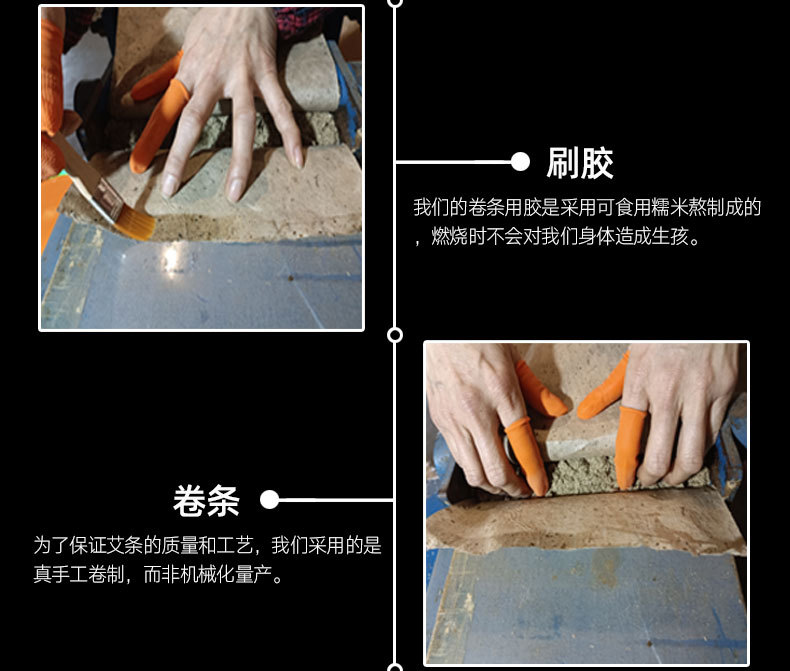 刷胶

我们的卷条用胶是采用可食用糯米熬制成的，燃烧时不会对我们身体造成生孩。

卷条

为了保证艾条的质量和工艺，我们采用的是真手工卷制，而非机械化量产。