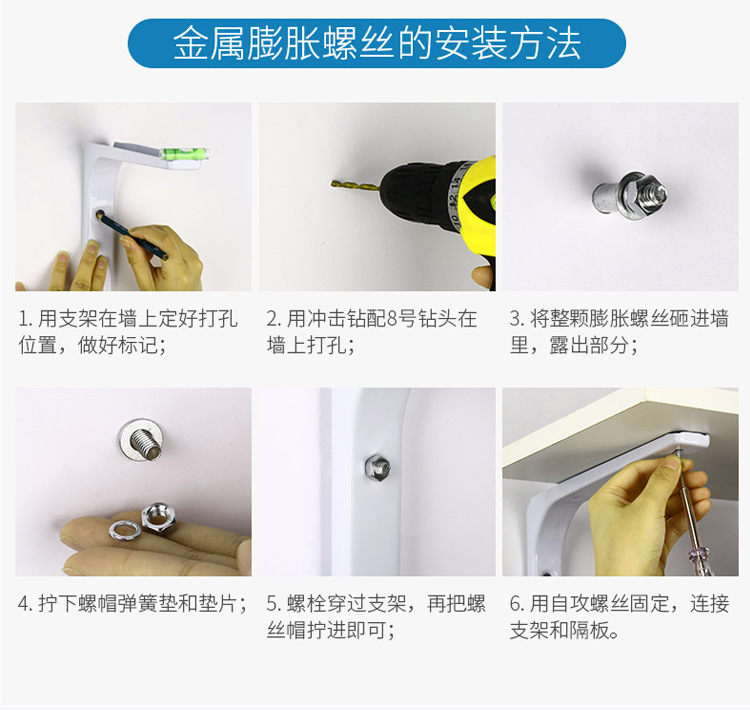 金属膨胀螺丝的安装方法

10 12 14

1. 用支架在墙上定好打孔位置，做好标记；

2. 用冲击钻配8号钻头在墙上打孔；

3. 将整颗膨胀螺丝砸进墙里，露出部分；

4. 拧下螺帽弹簧垫和垫片；

5. 螺栓穿过支架，再把螺丝帽拧进即可；

6. 用自攻螺丝固定，连接支架和隔板。