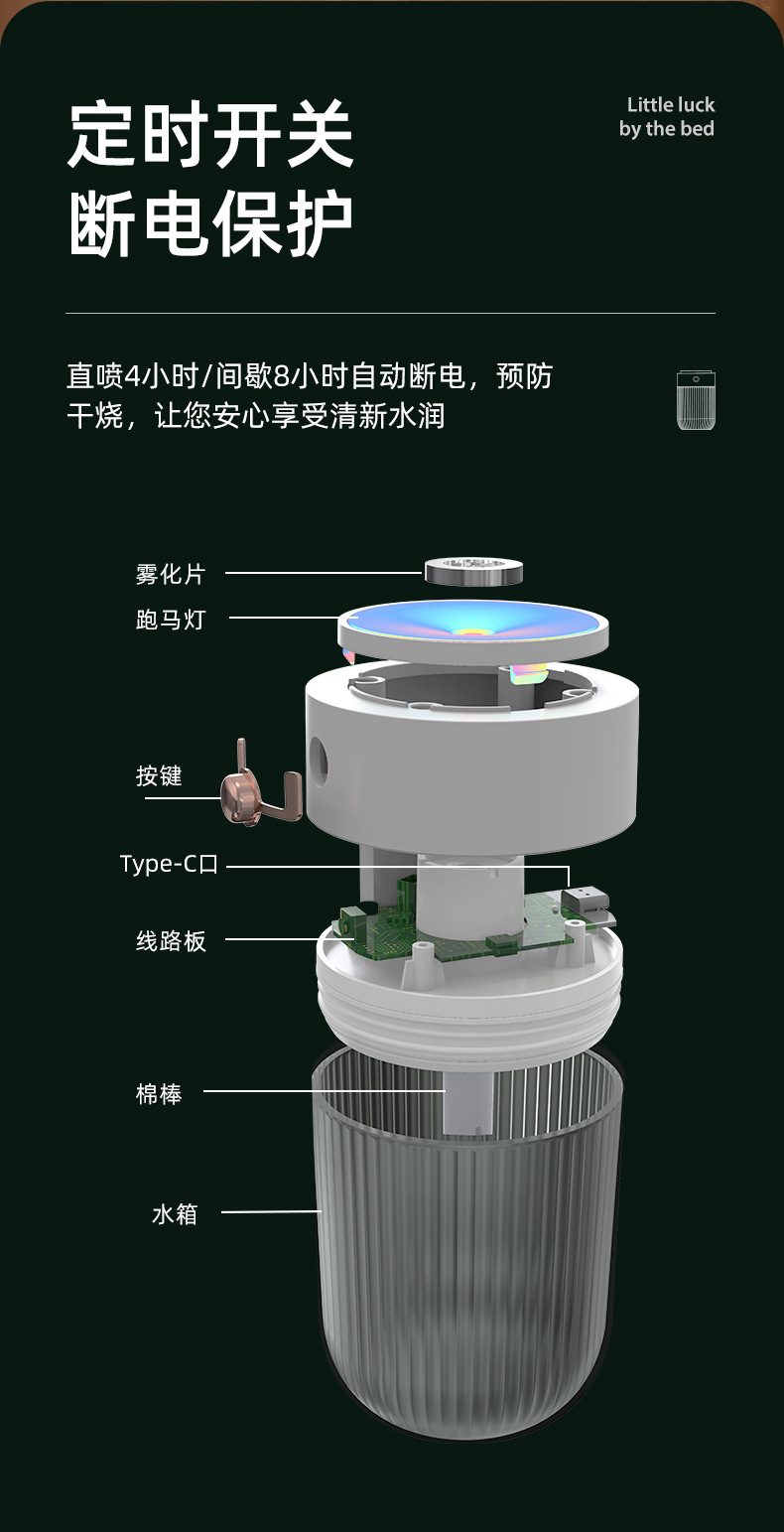 定时开关
断电保护

Little luck
by the bed

直喷4小时/间歇8小时自动断电，预防干烧，让您安心享受清新水润

雾化片
跑马灯
按键
Type-C口
线路板
棉棒
水箱