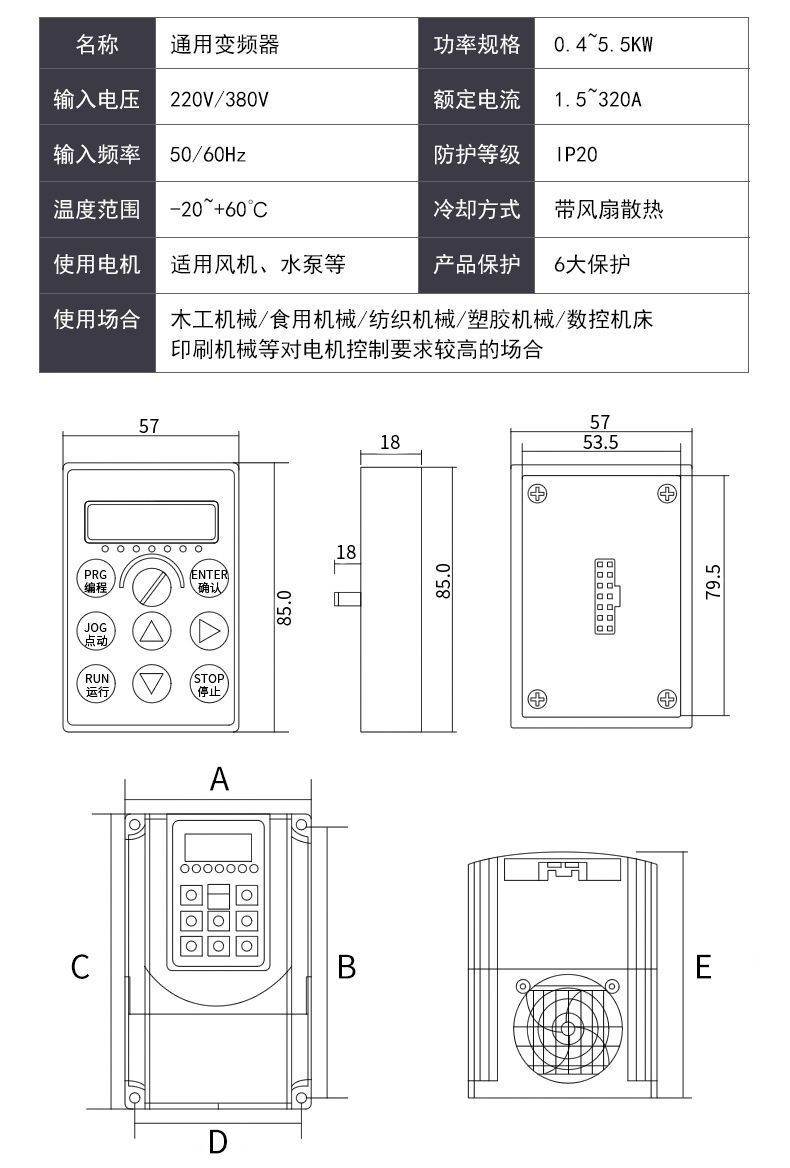 | 名称 | 通用变频器 | 功率规格 | 0.4~5.5KW |
|---|---|---|---|
| 输入电压 | 220V/380V | 额定电流 | 1.5~320A |
| 输入频率 | 50/60Hz | 防护等级 | IP20 |
| 温度范围 | -20~+60℃ | 冷却方式 | 带风扇散热 |
| 使用电机 | 适用风机、水泵等 | 产品保护 | 6大保护 |
| 使用场合 | 木工机械/食用机械/纺织机械/塑胶机械/数控机床 印刷机械等对电机控制要求较高的场合 | | |

57

PRG 编程

ENTER 确认

JOG 点动

RUN 运行

STOP 停止

85.0

18

18

85.0

57

53.5

79.5

A

C

B

D

E