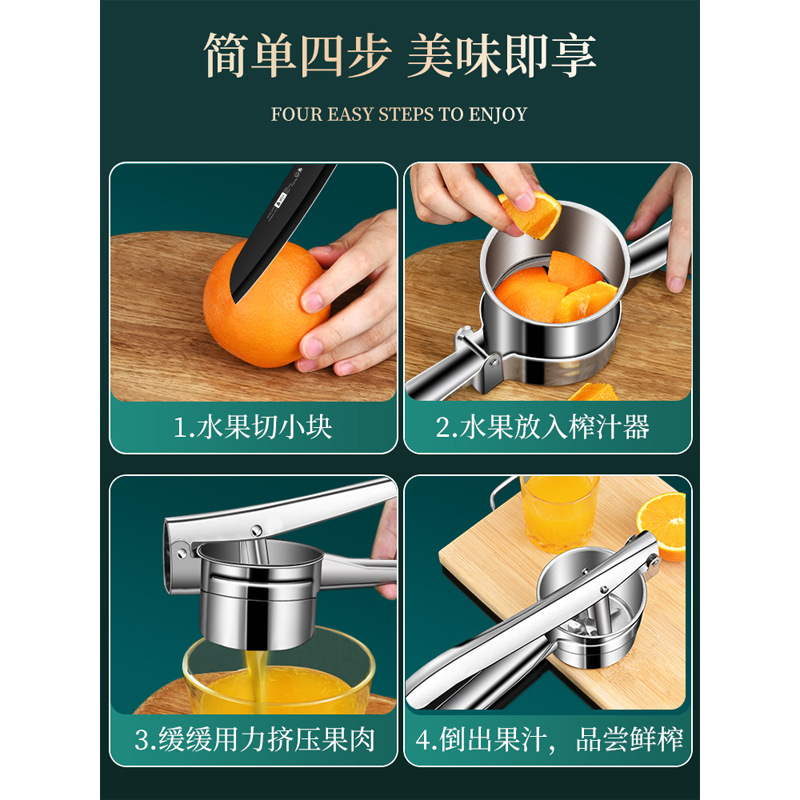 简单四步 美味即享

FOUR EASY STEPS TO ENJOY

1.水果切小块

2.水果放入榨汁器

3.缓缓用力挤压果肉

4.倒出果汁，品尝鲜榨