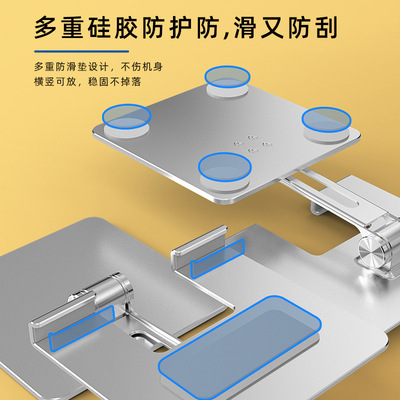 多重硅胶防护防,滑又防刮

多重防滑垫设计，不伤机身
横竖可放，稳固不掉落