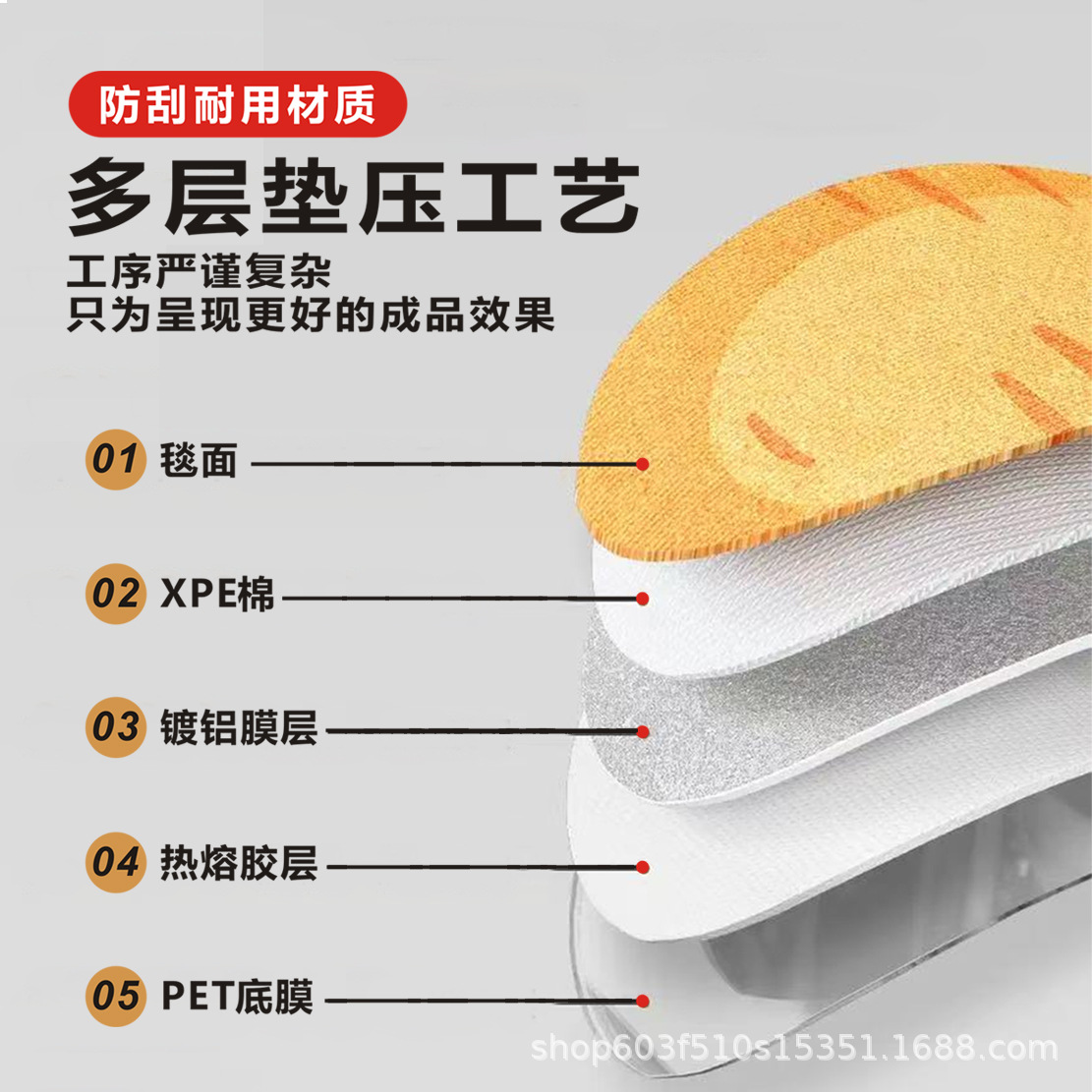 防刮耐用材质

多层垫压工艺

工序严谨复杂
只为呈现更好的成品效果

01 毯面

02 XPE棉

03 镀铝膜层

04 热熔胶层

05 PET底膜

shop603f510s15351.1688.com