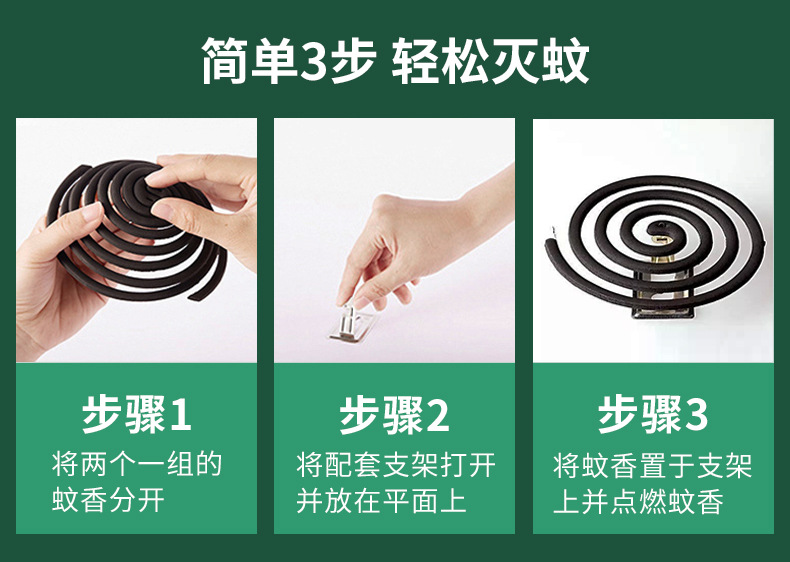 简单3步 轻松灭蚊

步骤1
将两个一组的蚊香分开

步骤2
将配套支架打开并放在平面上

步骤3
将蚊香置于支架上并点燃蚊香