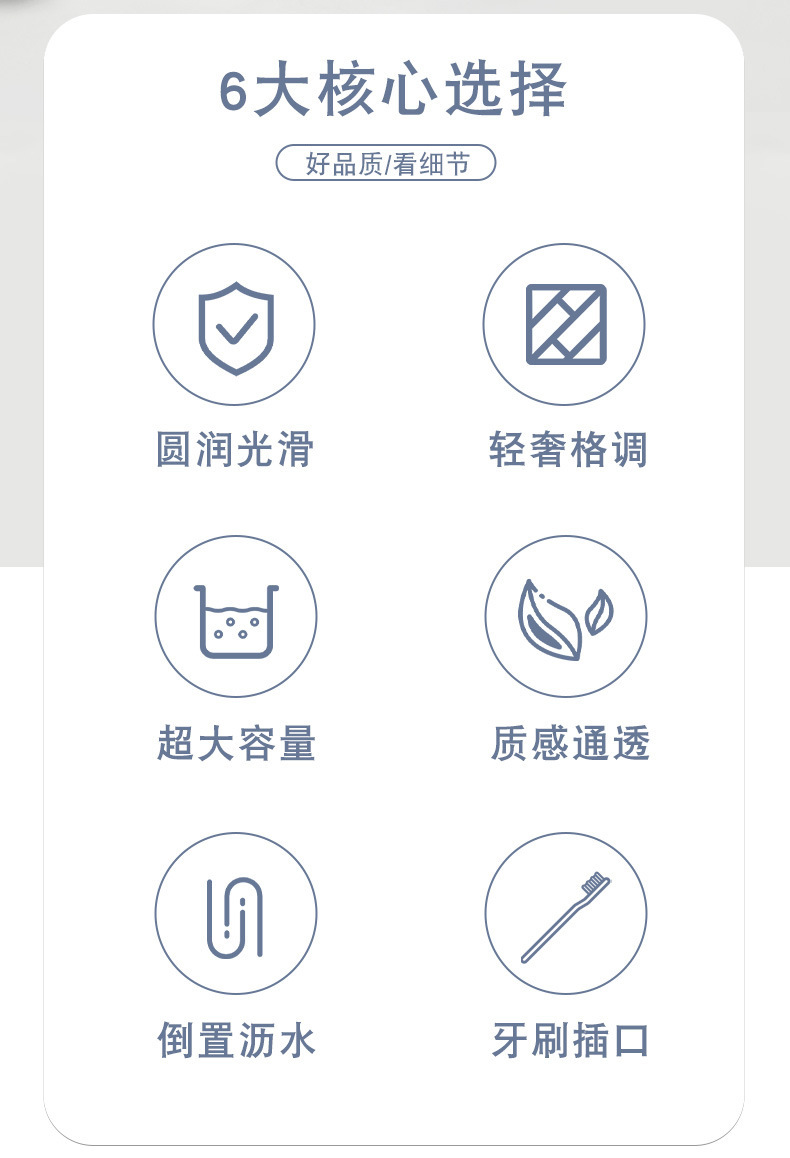 6大核心选择

好品质/看细节

圆润光滑

轻奢格调

超大容量

质感通透

倒置沥水

牙刷插口