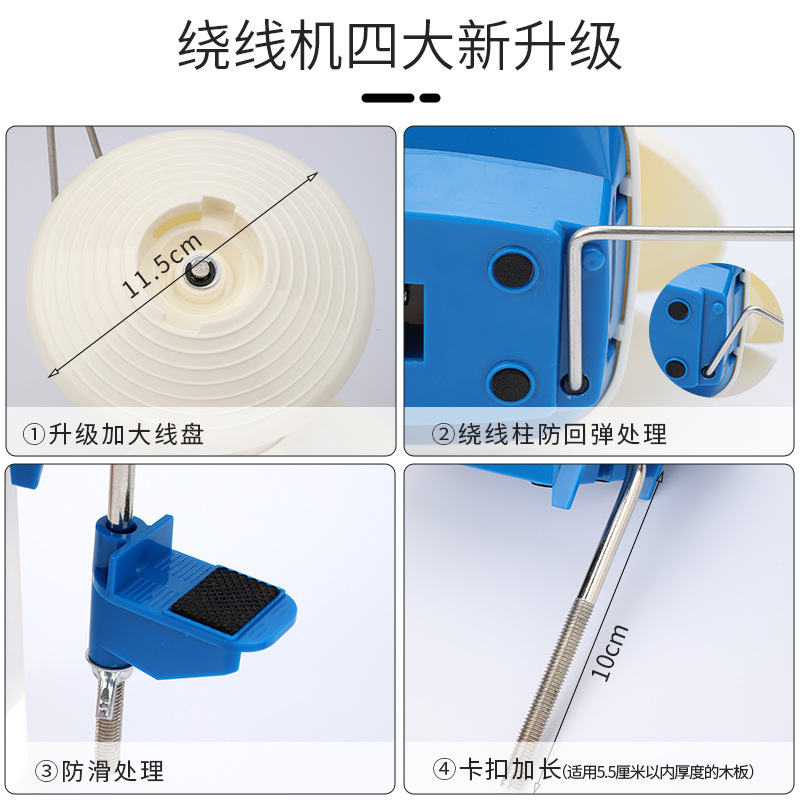 绕线机四大新升级

11.5cm

①升级加大线盘

②绕线柱防回弹处理

③防滑处理

10cm

④卡扣加长(适用5.5厘米以内厚度的木板)