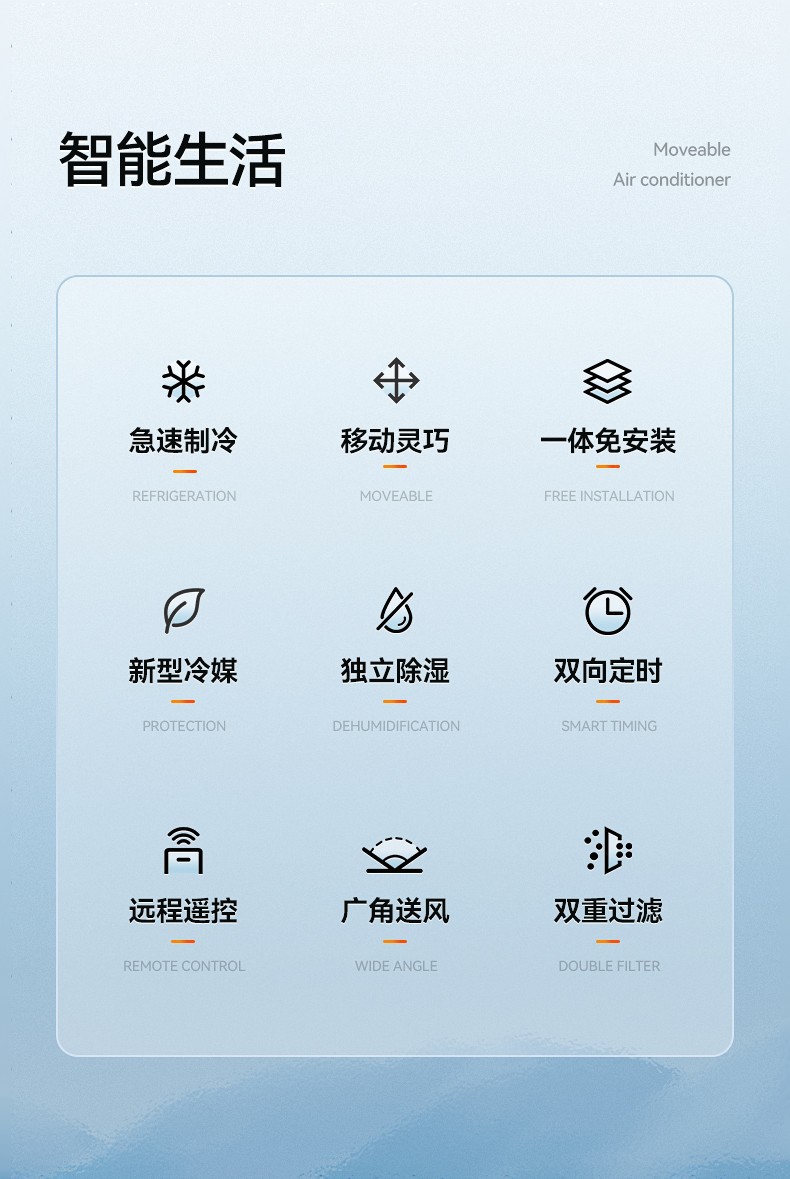 智能生活

Moveable
Air conditioner

急速制冷
REFRIGERATION

移动灵巧
MOVEABLE

一体免安装
FREE INSTALLATION

新型冷媒
PROTECTION

独立除湿
DEHUMIDIFICATION

双向定时
SMART TIMING

远程遥控
REMOTE CONTROL

广角送风
WIDE ANGLE

双重过滤
DOUBLE FILTER