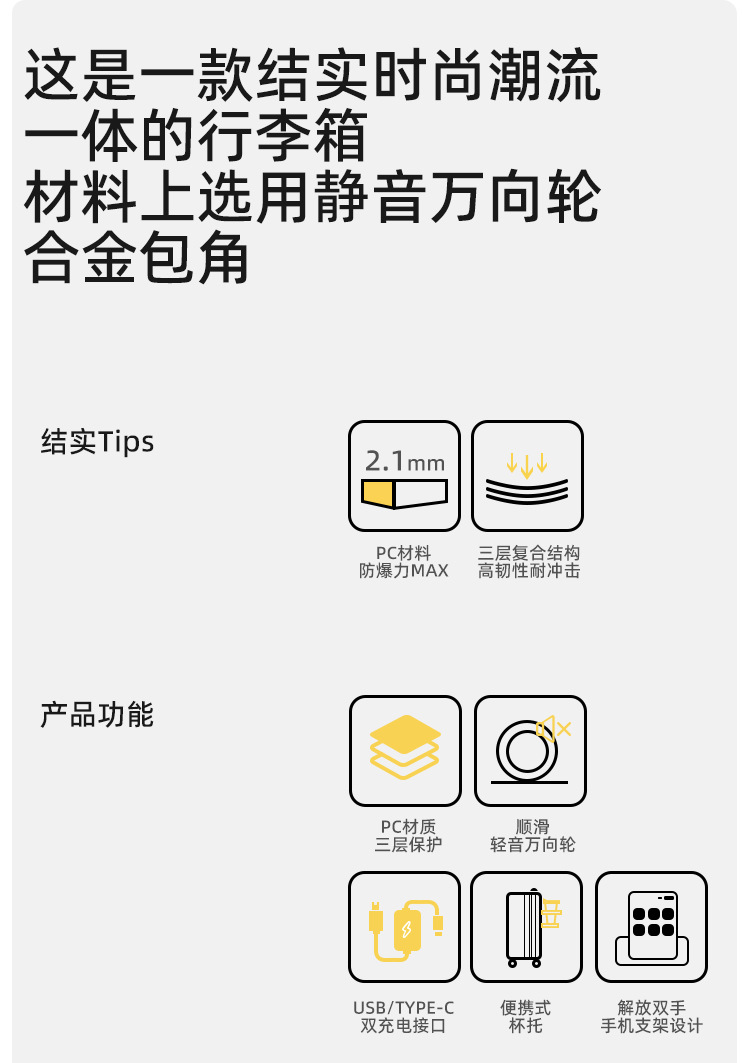 这是一款结实时尚潮流
一体的行李箱
材料上选用静音万向轮
合金包角

结实Tips

2.1mm

PC材料
防爆力MAX

三层复合结构
高韧性耐冲击

产品功能

PC材质
三层保护

顺滑
轻音万向轮

USB/TYPE-C
双充电接口

便携式
杯托

解放双手
手机支架设计