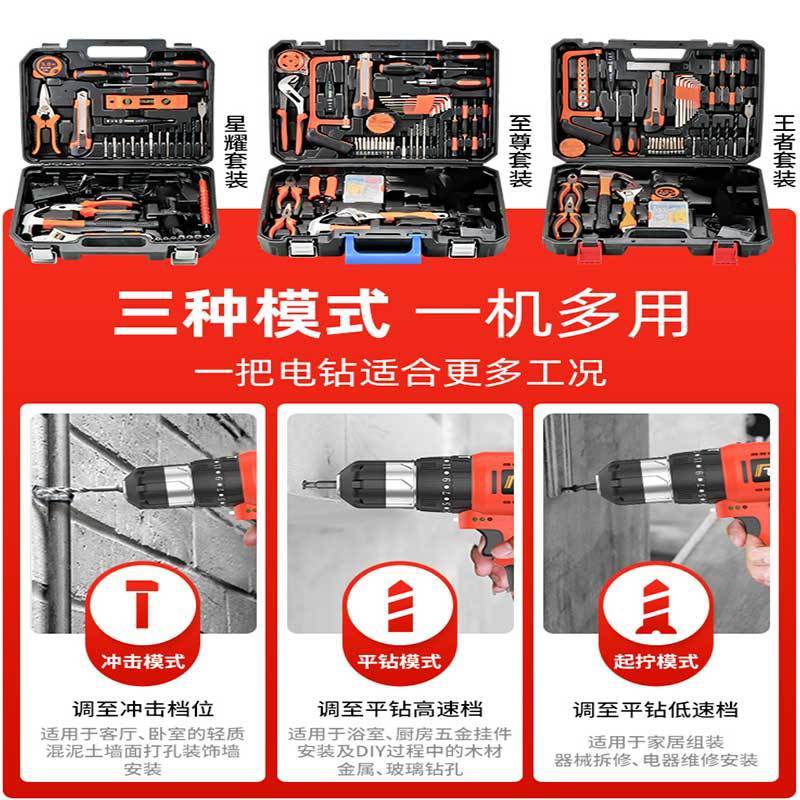 星耀套装

至尊套装

王者套装

三种模式 一机多用

一把电钻适合更多工况

冲击模式

调至冲击档位

适用于客厅、卧室的轻质混泥土墙面打孔装饰墙安装

平钻模式

调至平钻高速档

适用于浴室、厨房五金挂件安装及DIY过程中的木材金属、玻璃钻孔

起拧模式

调至平钻低速档

适用于家居组装器械拆修、电器维修安装