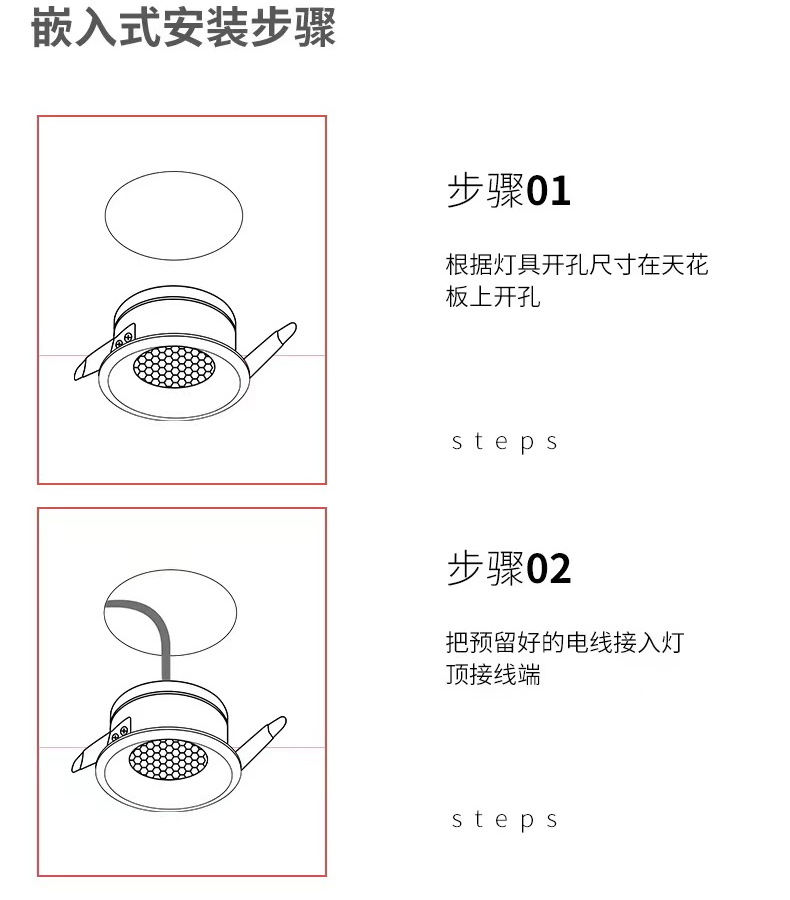 嵌入式安装步骤

步骤01

根据灯具开孔尺寸在天花板上开孔

steps

步骤02

把预留好的电线接入灯顶接线端

steps