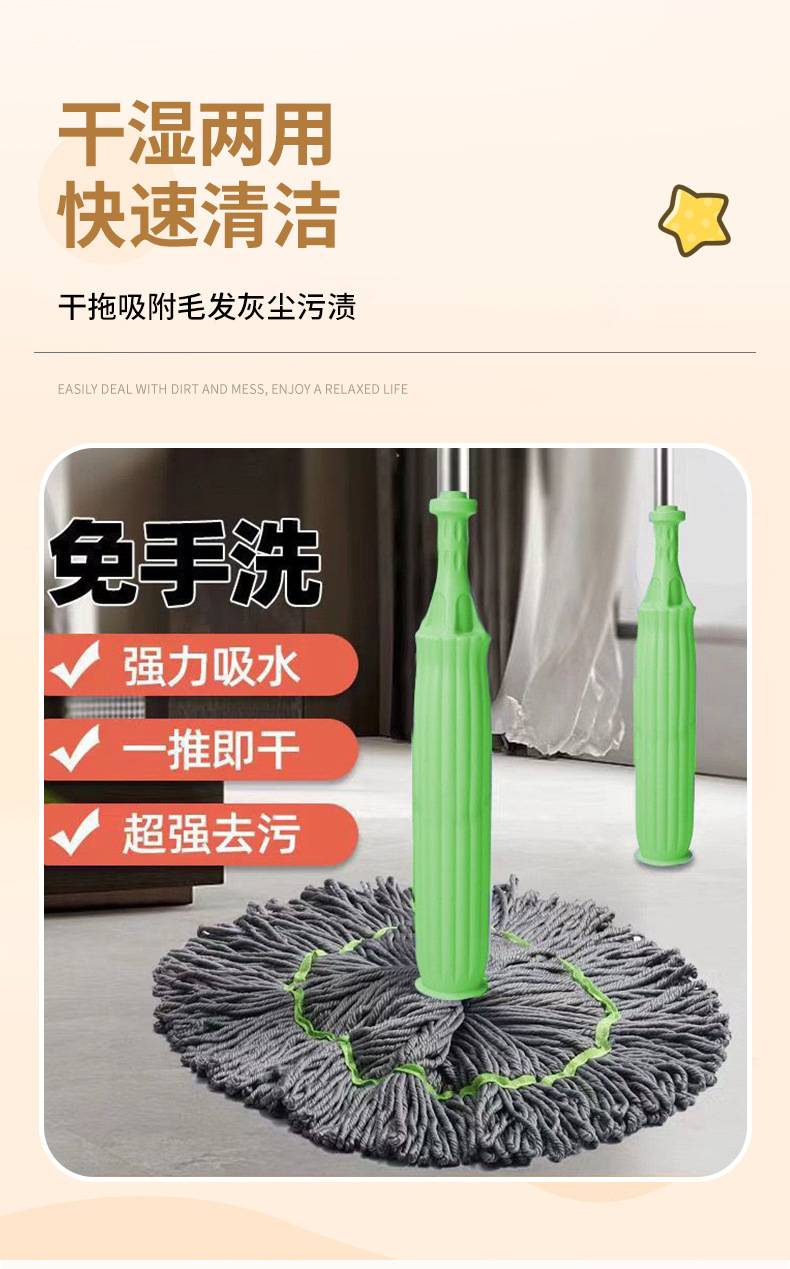 干湿两用
快速清洁

干拖吸附毛发灰尘污渍

EASILY DEAL WITH DIRT AND MESS, ENJOY A RELAXED LIFE

免手洗

强力吸水

一推即干

超强去污