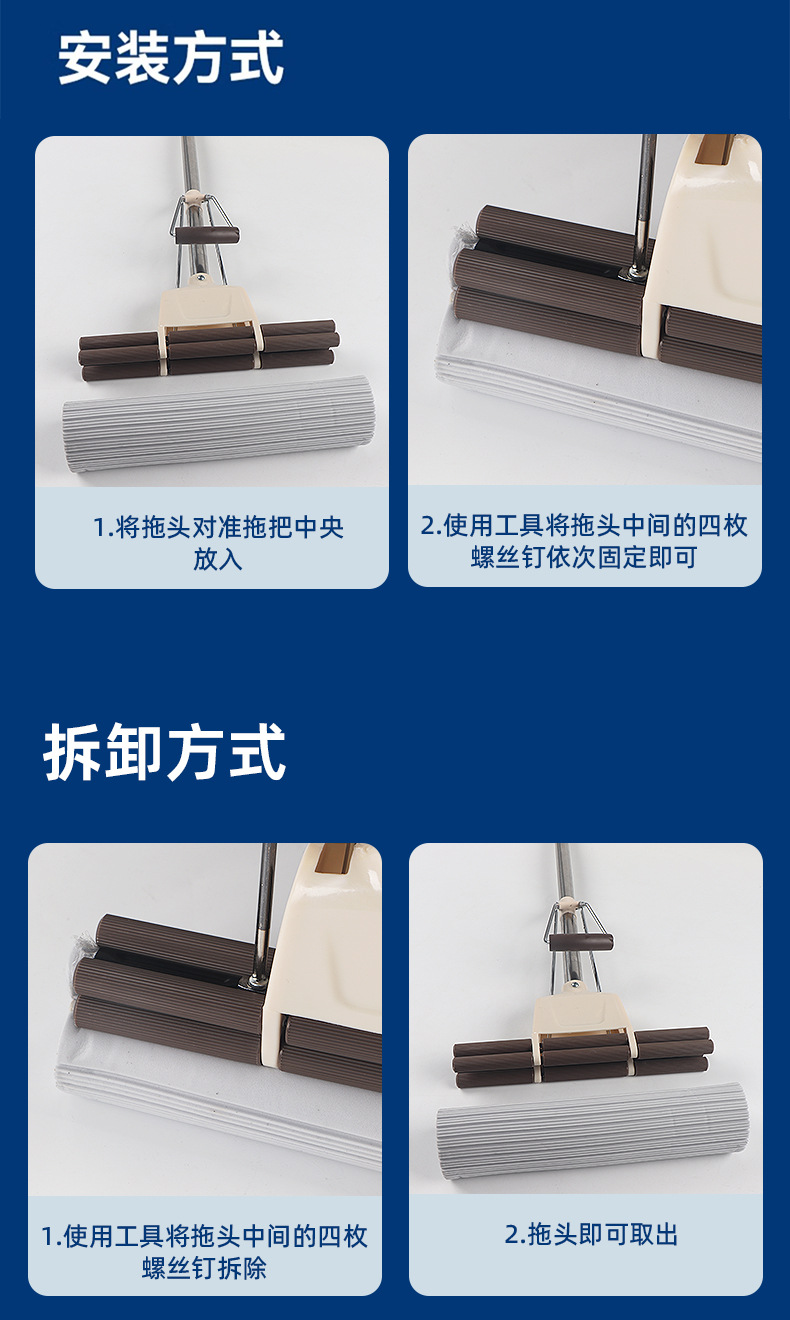 安装方式

1.将拖头对准拖把中央放入

2.使用工具将拖头中间的四枚螺丝钉依次固定即可

拆卸方式

1.使用工具将拖头中间的四枚螺丝钉拆除

2.拖头即可取出