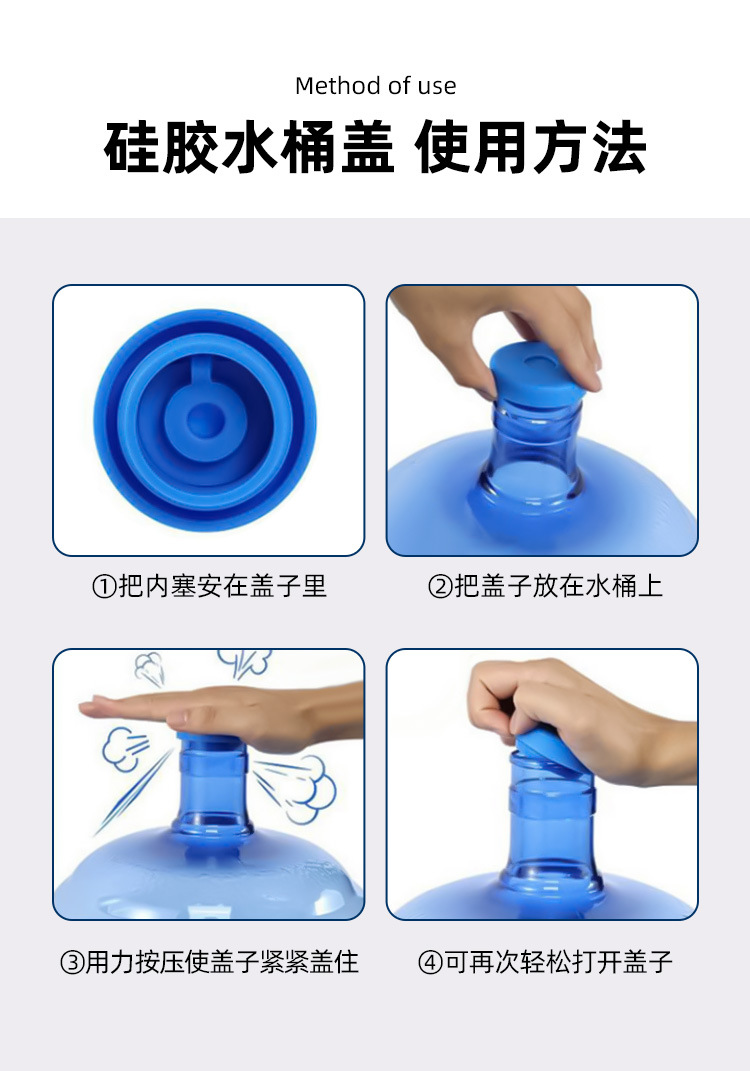 Method of use

硅胶水桶盖 使用方法

①把内塞安在盖子里

②把盖子放在水桶上

③用力按压使盖子紧紧盖住

④可再次轻松打开盖子