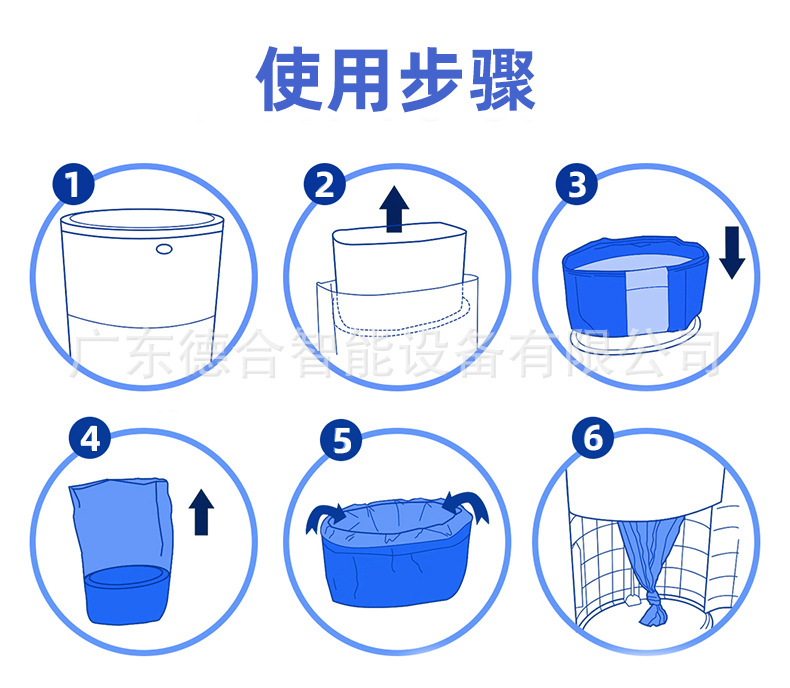 使用步骤

1
2
3
广东德合智能设备有限公司
4
5
6