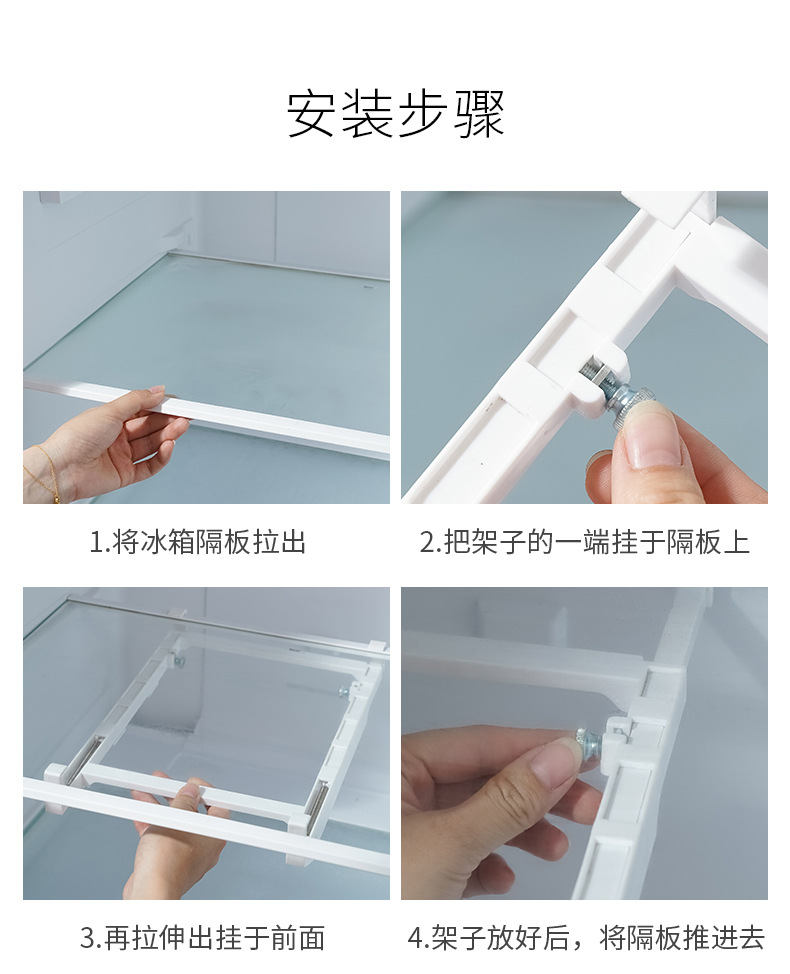 安装步骤

1.将冰箱隔板拉出

2.把架子的一端挂于隔板上

3.再拉伸出挂于前面

4.架子放好后，将隔板推进去