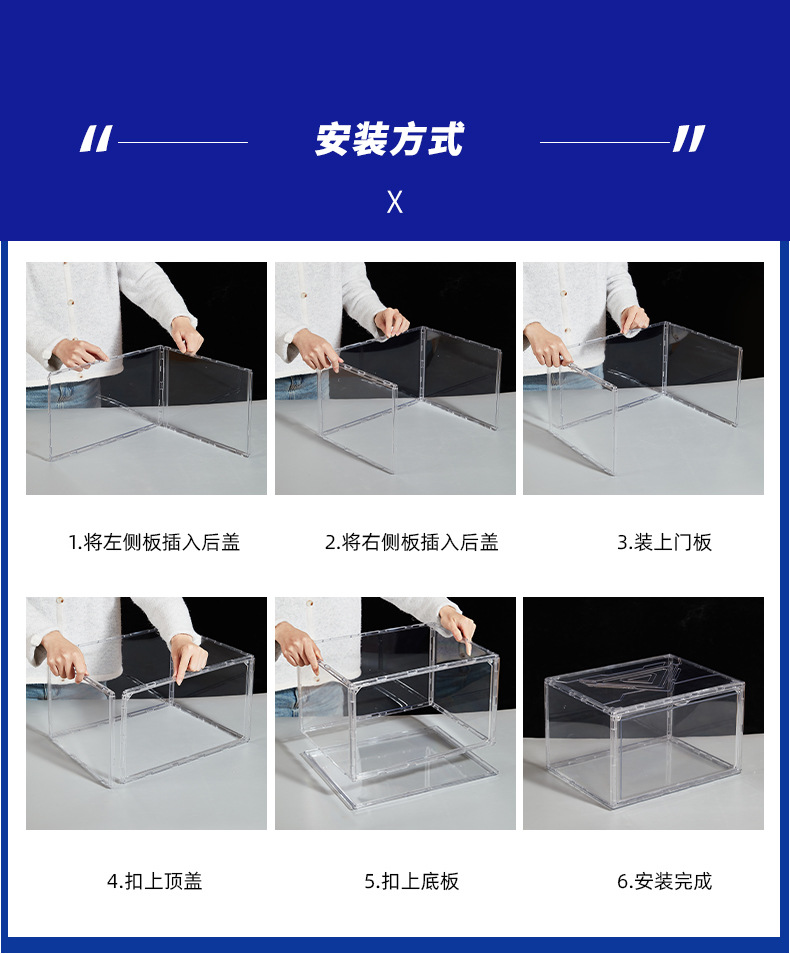 安装方式

X

1.将左侧板插入后盖

2.将右侧板插入后盖

3.装上门板

4.扣上顶盖

5.扣上底板

6.安装完成