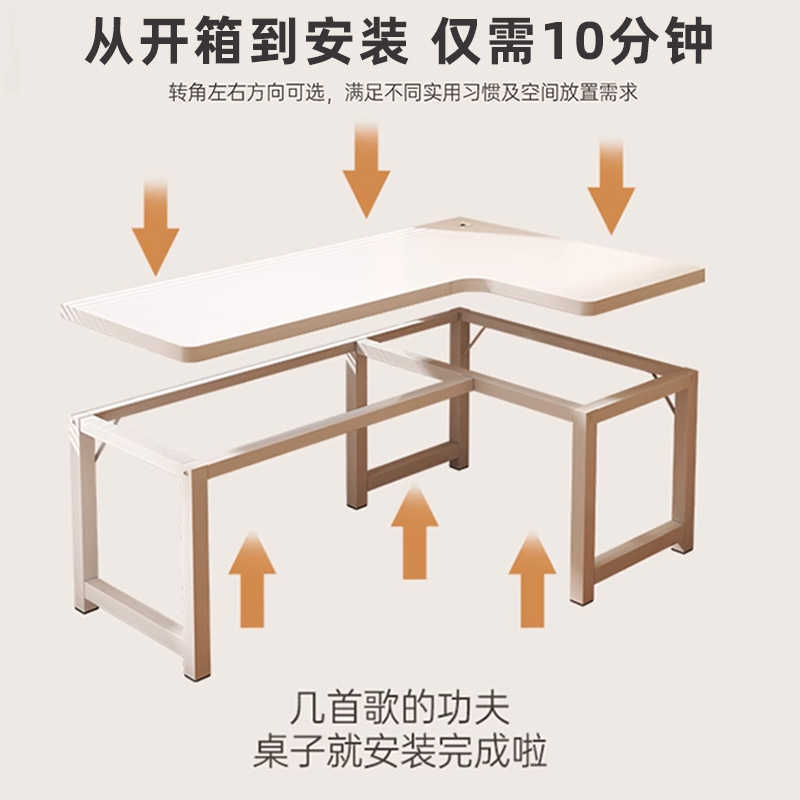 从开箱到安装 仅需10分钟

转角左右方向可选，满足不同实用习惯及空间放置需求

几首歌的功夫
桌子就安装完成啦