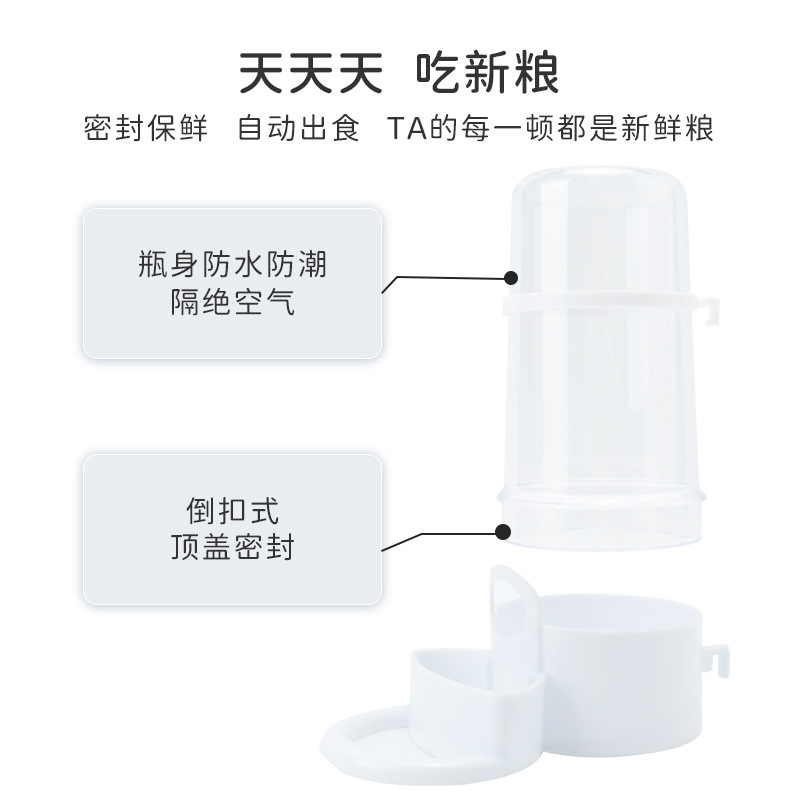 天天天 吃新粮

密封保鲜 自动出食 TA的每一顿都是新鲜粮

瓶身防水防潮
隔绝空气

倒扣式
顶盖密封