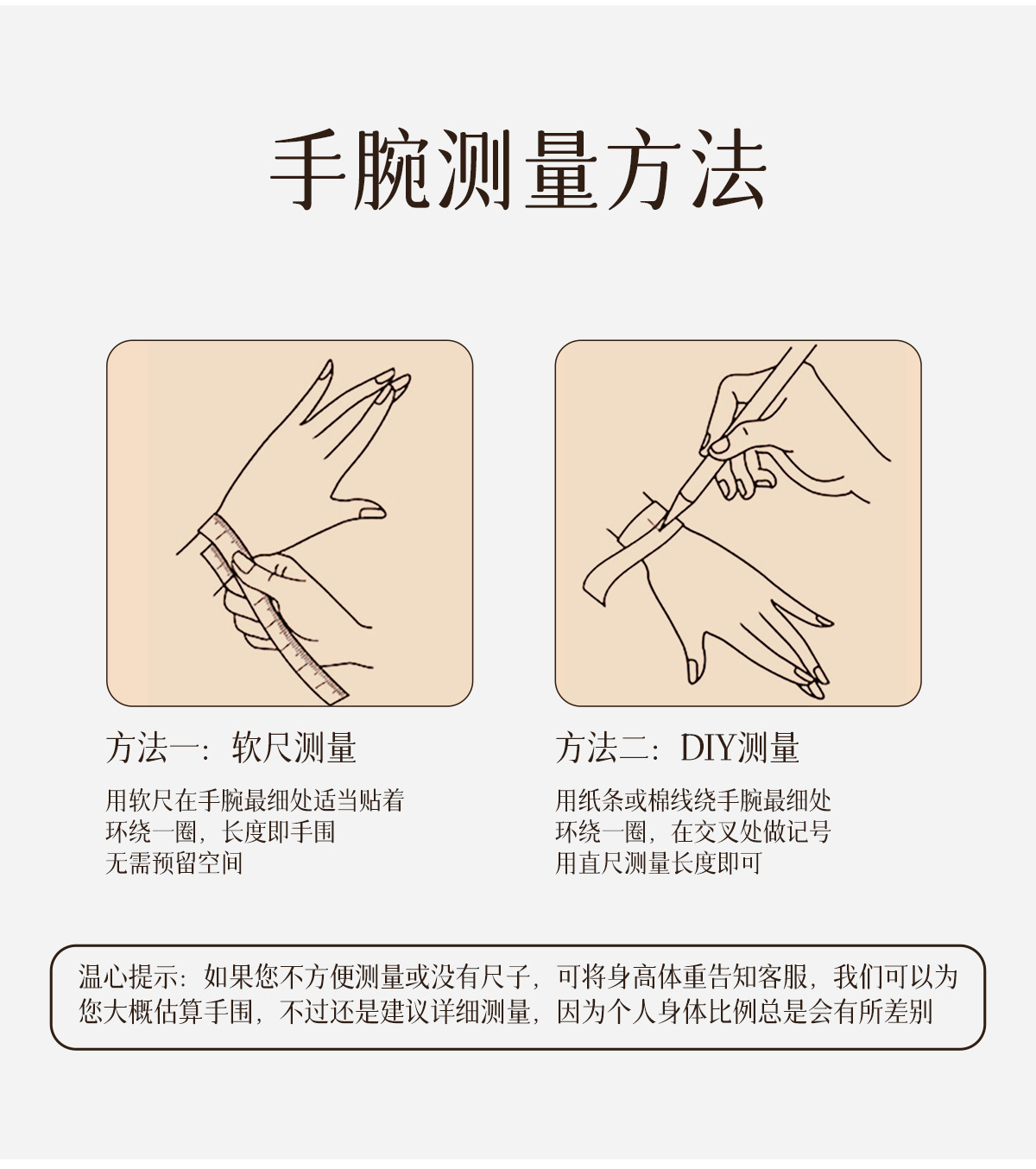 手腕测量方法

方法一：软尺测量

用软尺在手腕最细处适当贴着
环绕一圈，长度即手围
无需预留空间

方法二：DIY测量

用纸条或棉线绕手腕最细处
环绕一圈，在交叉处做记号
用直尺测量长度即可

温心提示：如果您不方便测量或没有尺子，可将身高体重告知客服，我们可以为您大概估算手围，不过还是建议详细测量，因为个人身体比例总是会有所差别