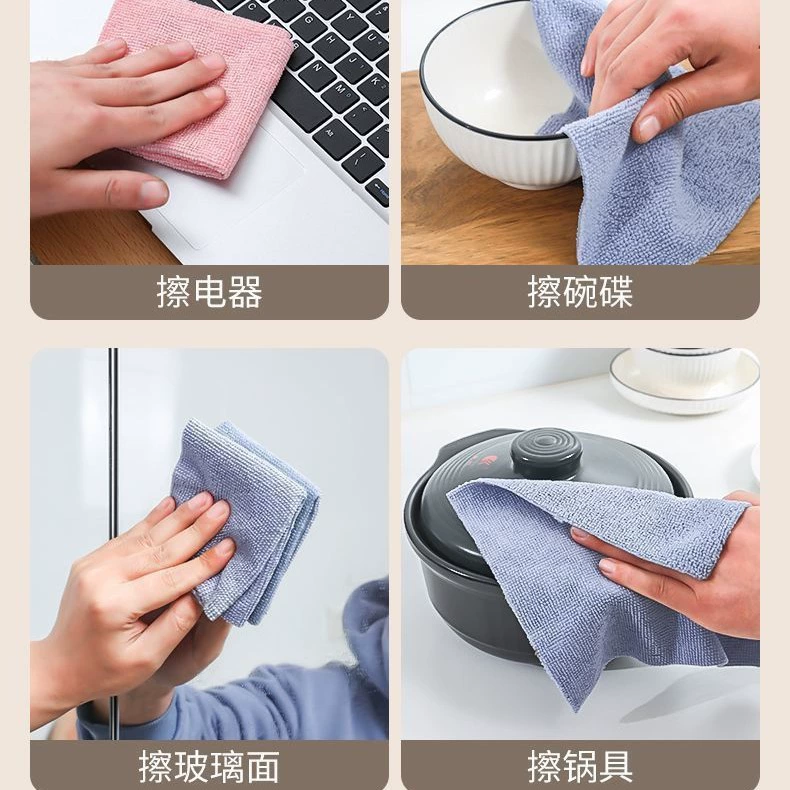 擦电器

擦碗碟

擦玻璃面

擦锅具