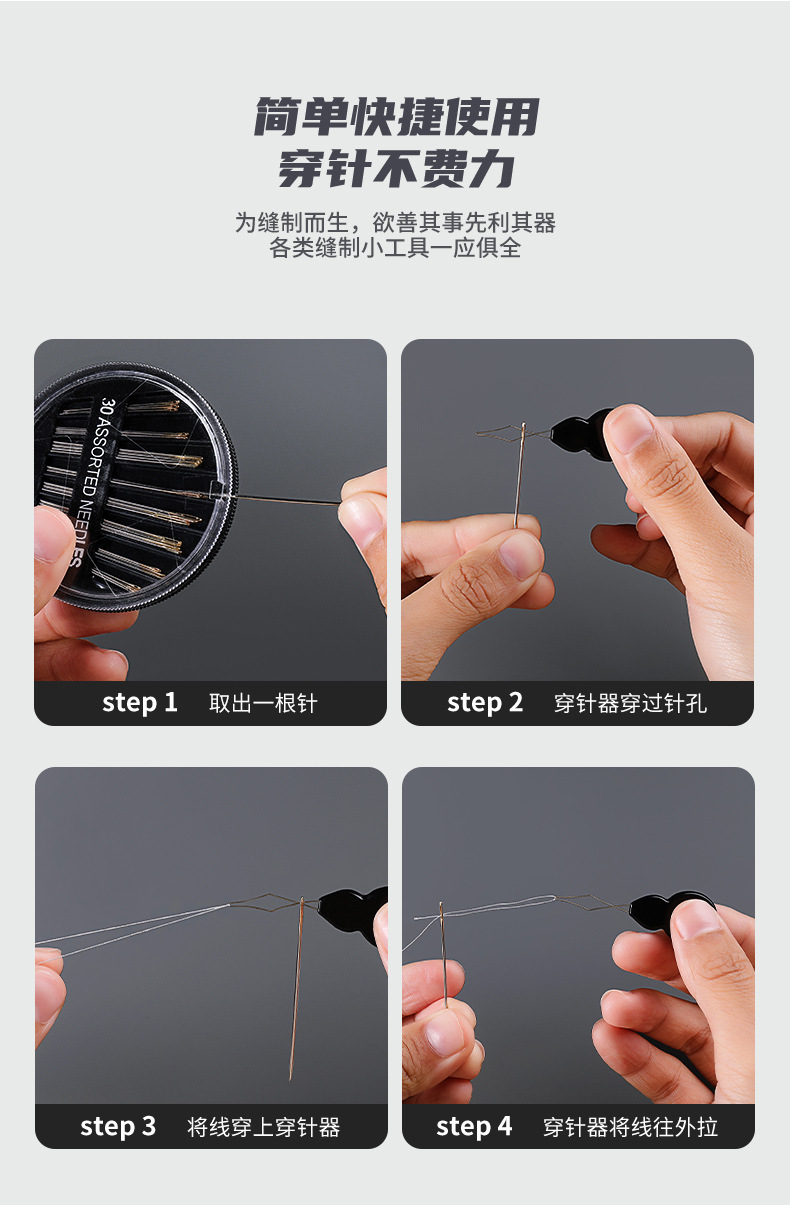 简单快捷使用
穿针不费力

为缝制而生，欲善其事先利其器
各类缝制小工具一应俱全

30 ASSORTED NEEDLES

step 1 取出一根针

step 2 穿针器穿过针孔

step 3 将线穿上穿针器

step 4 穿针器将线往外拉