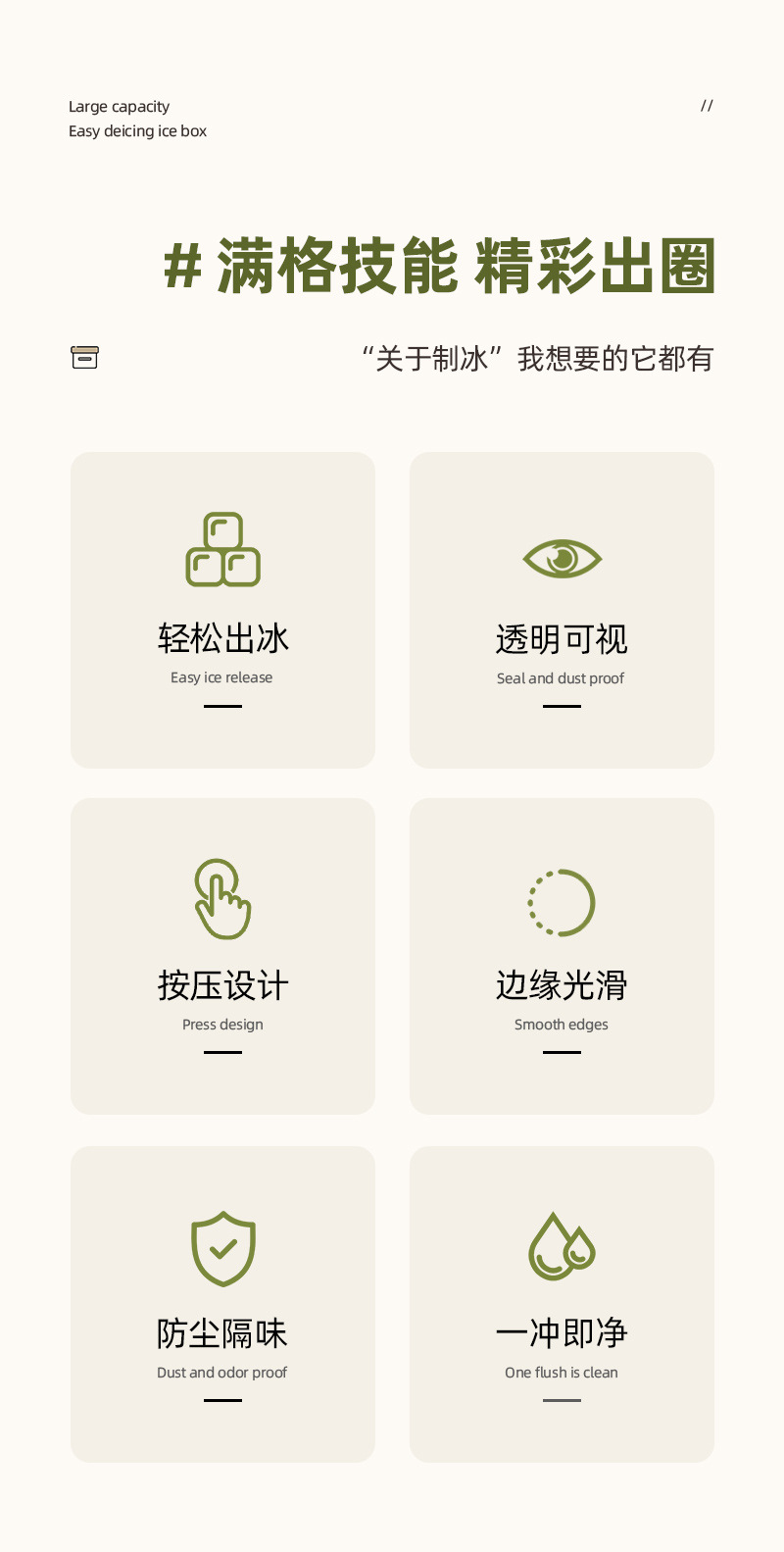 Large capacity
Easy deicing ice box

//

# 满格技能 精彩出圈

“关于制冰”我想要的它都有

轻松出冰
Easy ice release

透明可视
Seal and dust proof

按压设计
Press design

边缘光滑
Smooth edges

防尘隔味
Dust and odor proof

一冲即净
One flush is clean