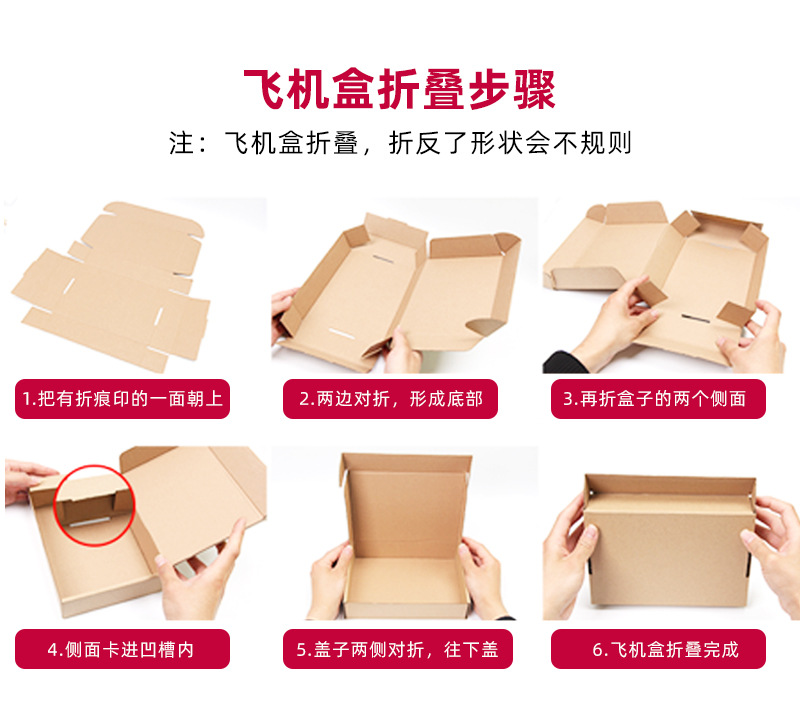 飞机盒折叠步骤

注：飞机盒折叠，折反了形状会不规则

1.把有折痕印的一面朝上

2.两边对折，形成底部

3.再折盒子的两个侧面

4.侧面卡进凹槽内

5.盖子两侧对折，往下盖

6.飞机盒折叠完成