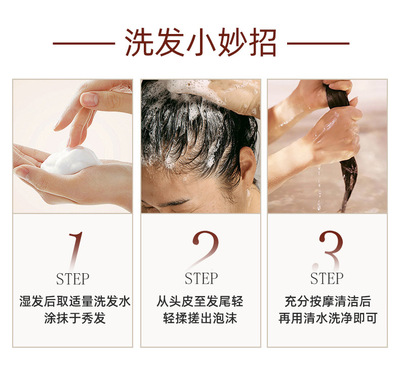 洗发小妙招

1
STEP
湿发后取适量洗发水
涂抹于秀发

2
STEP
从头皮至发尾轻
轻揉搓出泡沫

3
STEP
充分按摩清洁后
再用清水洗净即可