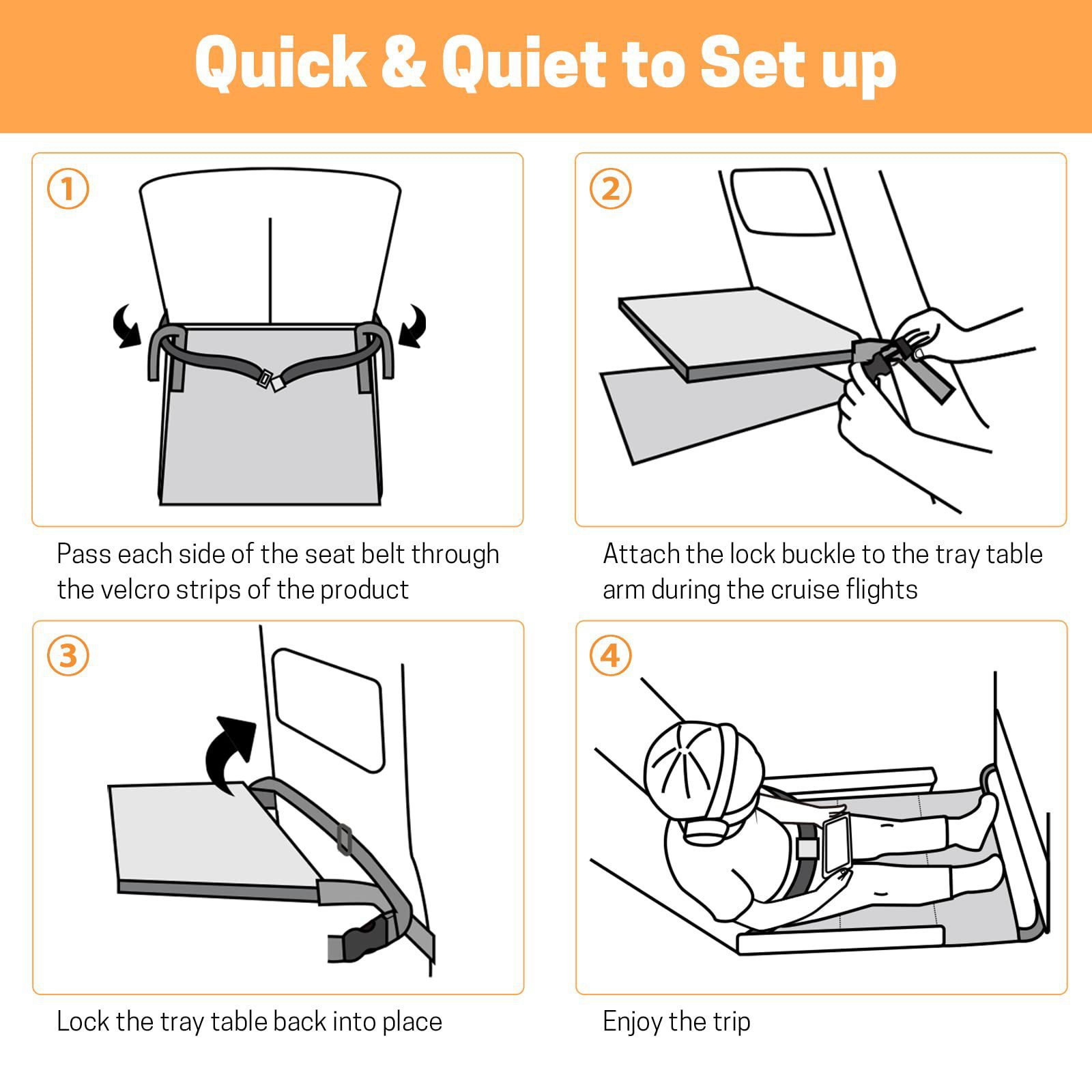 Quick & Quiet to Set up

①

Pass each side of the seat belt through the velcro strips of the product

②

Attach the lock buckle to the tray table arm during the cruise flights

③

Lock the tray table back into place

④

Enjoy the trip