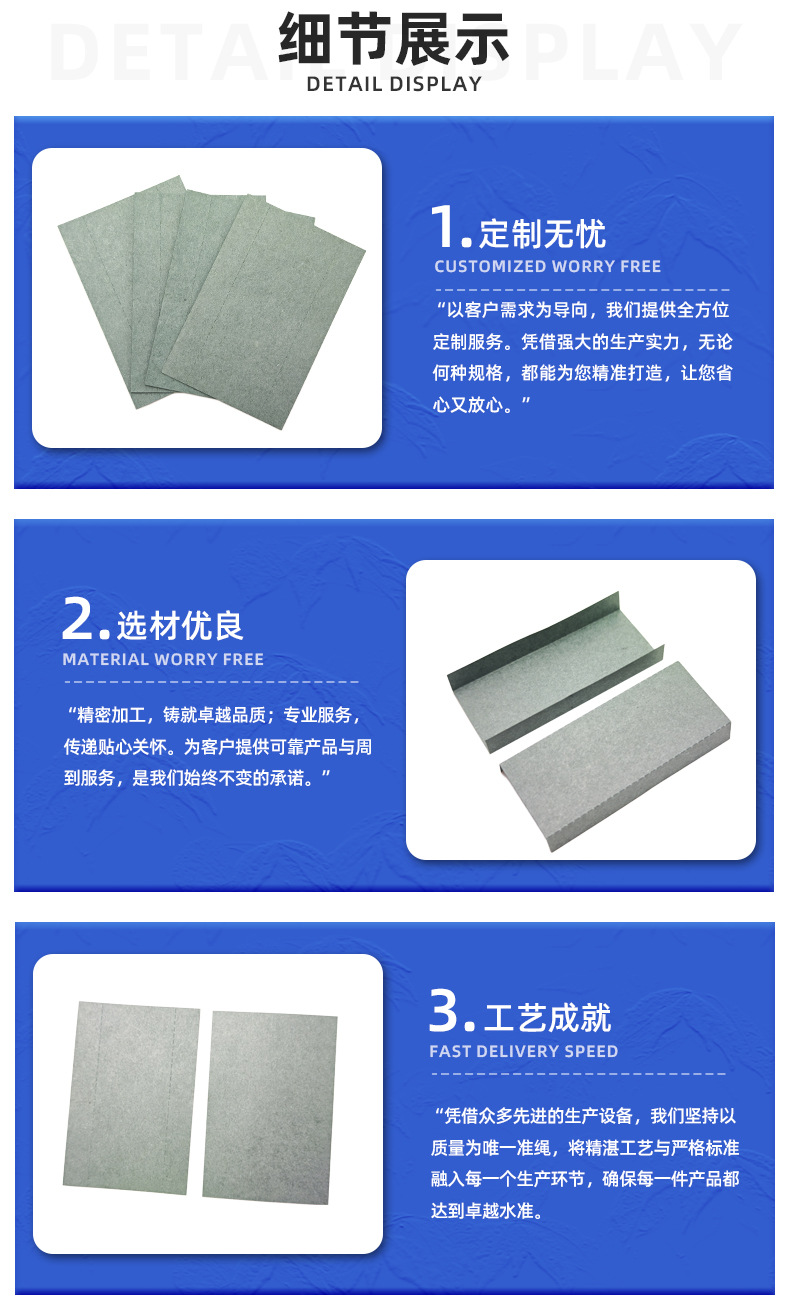 DETAIL DISPLAY
细节展示
DETAIL DISPLAY

1. 定制无忧
CUSTOMIZED WORRY FREE
“以客户需求为导向，我们提供全方位定制服务。凭借强大的生产实力，无论何种规格，都能为您精准打造，让您省心又放心。”

2. 选材优良
MATERIAL WORRY FREE
“精密加工，铸就卓越品质；专业服务，传递贴心关怀。为客户提供可靠产品与周到服务，是我们始终不变的承诺。”

3. 工艺成就
FAST DELIVERY SPEED
“凭借众多先进的生产设备，我们坚持以质量为唯一准绳，将精湛工艺与严格标准融入每一个生产环节，确保每一件产品都达到卓越水准。