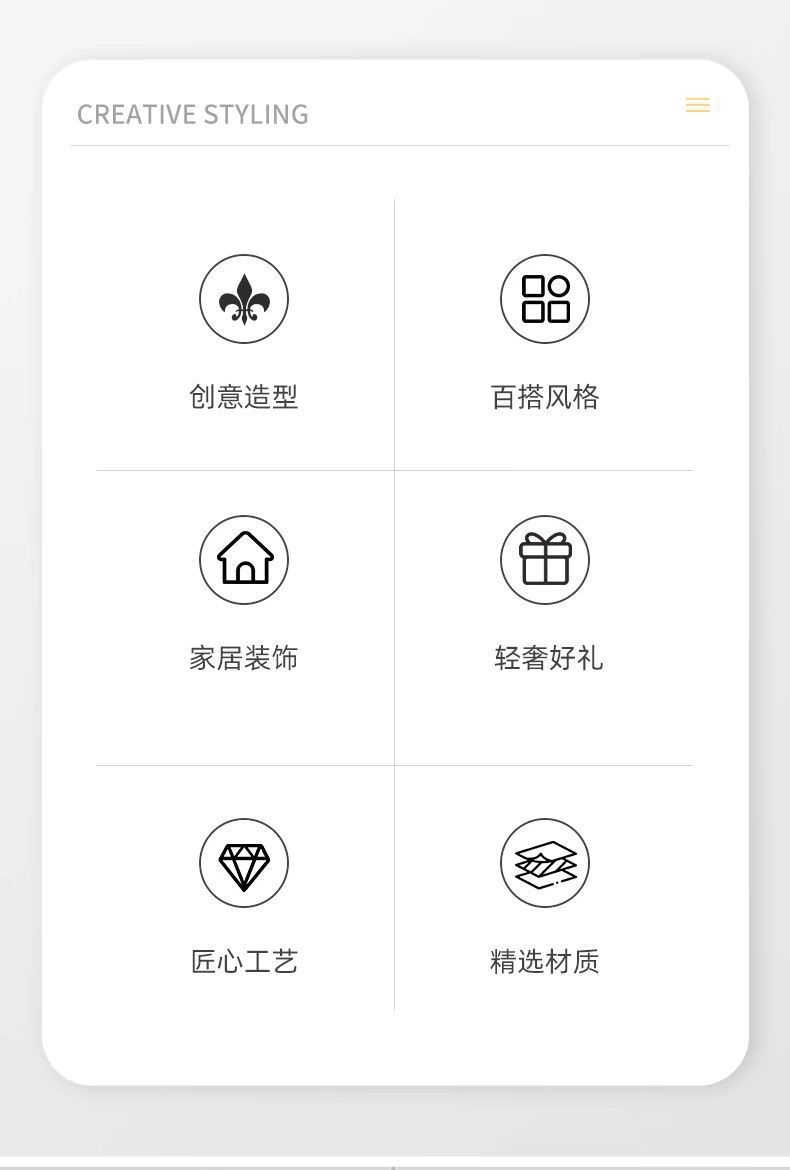 CREATIVE STYLING

创意造型

百搭风格

家居装饰

轻奢好礼

匠心工艺

精选材质