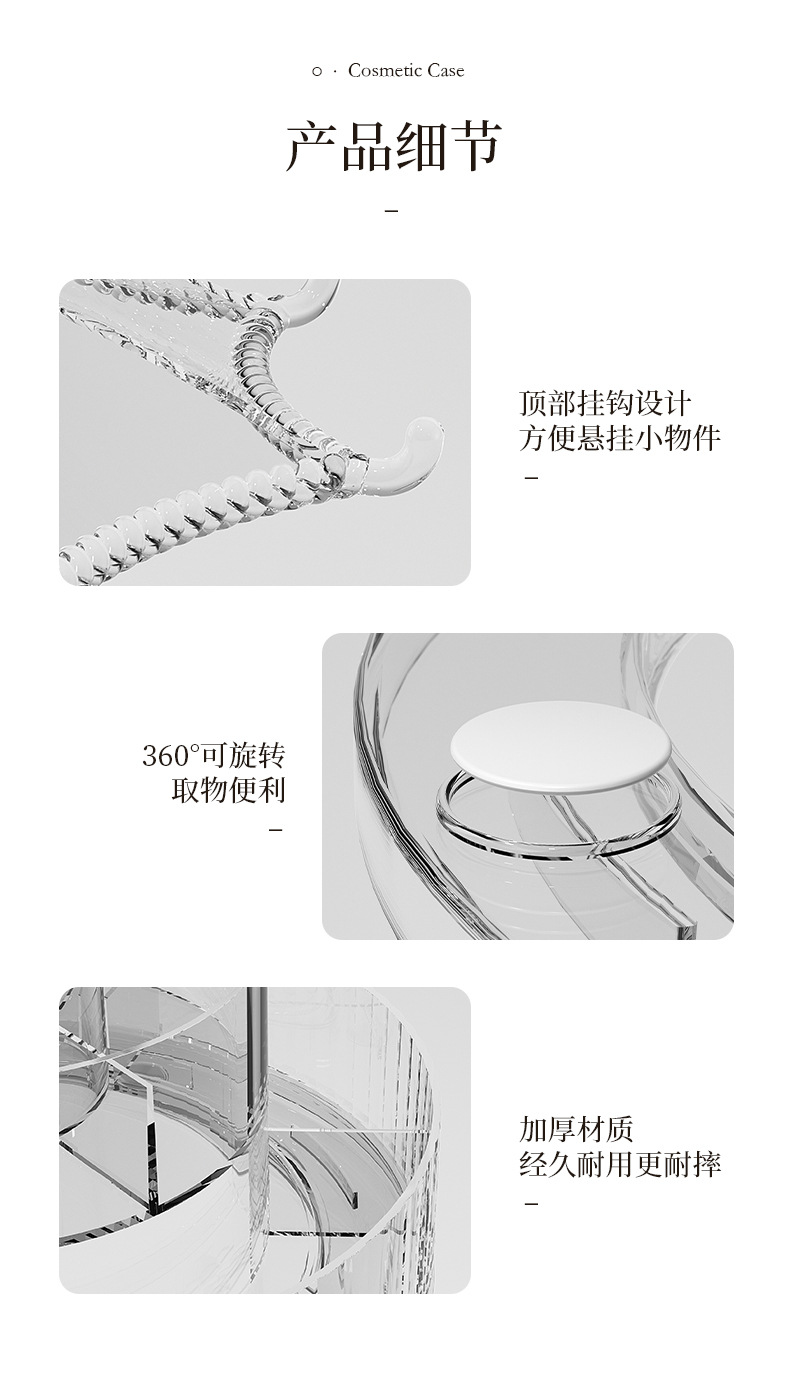 ○ · Cosmetic Case

产品细节

–

顶部挂钩设计
方便悬挂小物件

–

360°可旋转
取物便利

–

加厚材质
经久耐用更耐摔

–