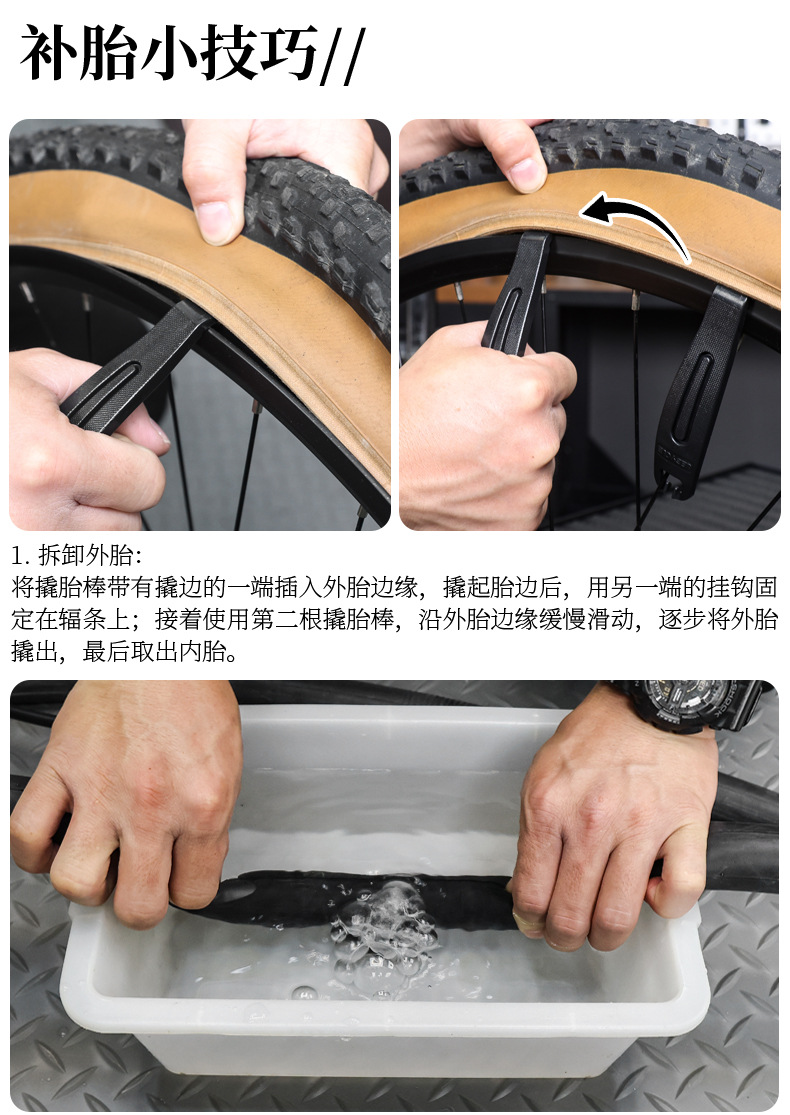 补胎小技巧//

1. 拆卸外胎：
将撬胎棒带有撬边的一端插入外胎边缘，撬起胎边后，用另一端的挂钩固定在辐条上；接着使用第二根撬胎棒，沿外胎边缘缓慢滑动，逐步将外胎撬出，最后取出内胎。