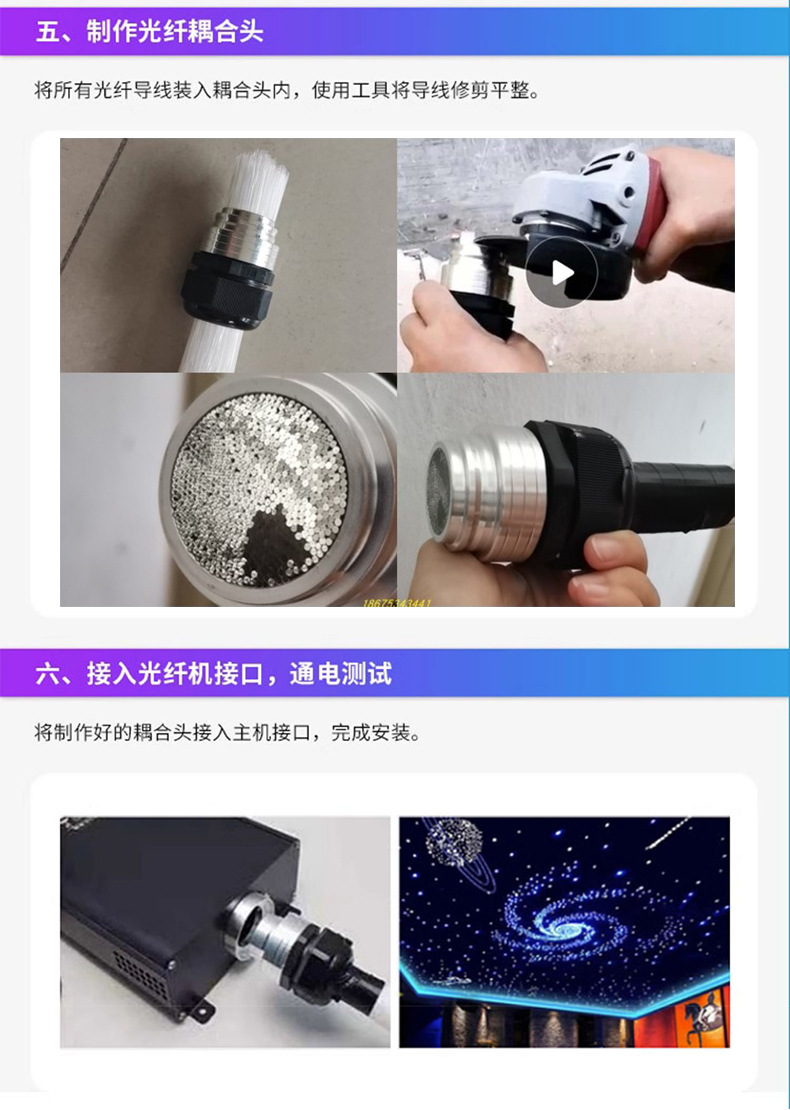 五、制作光纤耦合头

将所有光纤导线装入耦合头内，使用工具将导线修剪平整。

18675343441

六、接入光纤机接口，通电测试

将制作好的耦合头接入主机接口，完成安装。