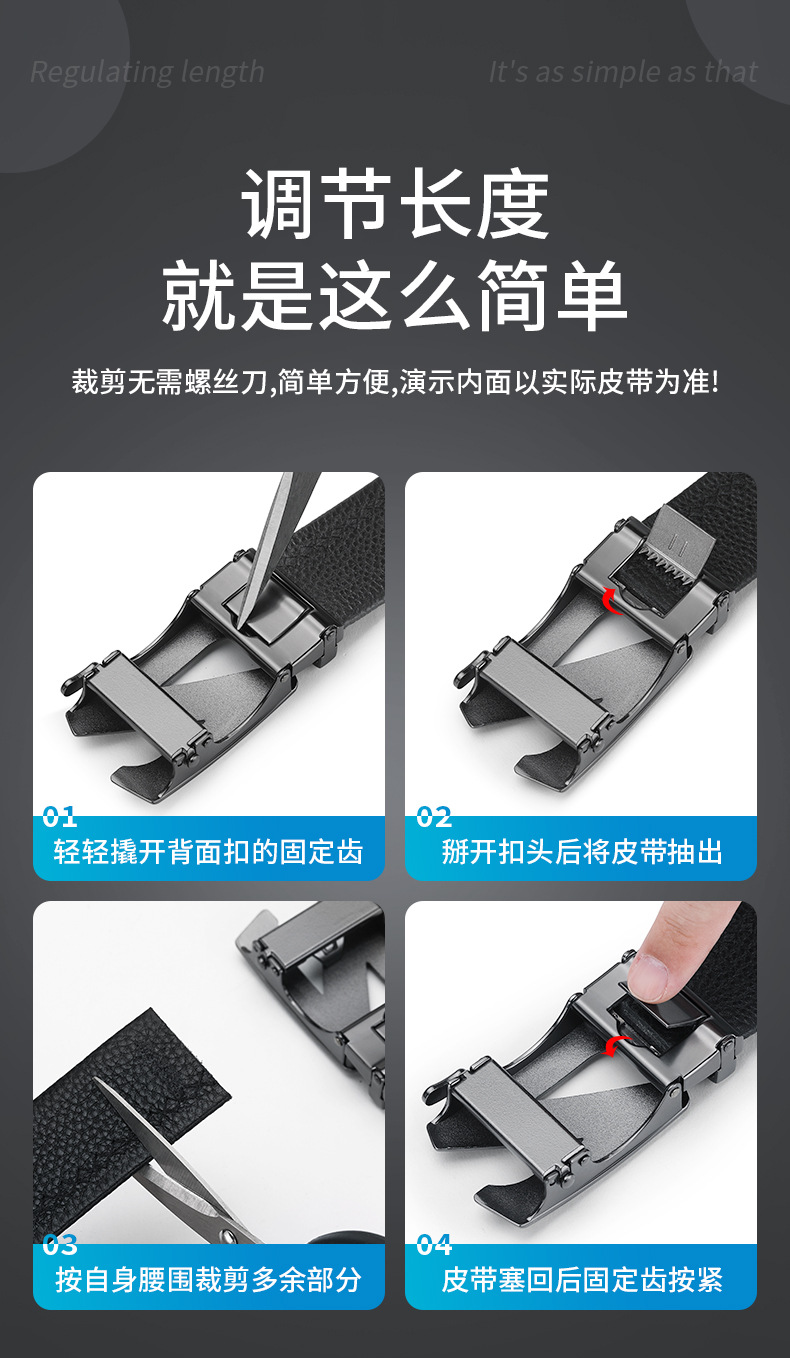 Regulating length

It's as simple as that

调节长度
就是这么简单

裁剪无需螺丝刀,简单方便,演示内面以实际皮带为准!

01
轻轻撬开背面扣的固定齿

02
掰开扣头后将皮带抽出

03
按自身腰围裁剪多余部分

04
皮带塞回后固定齿按紧