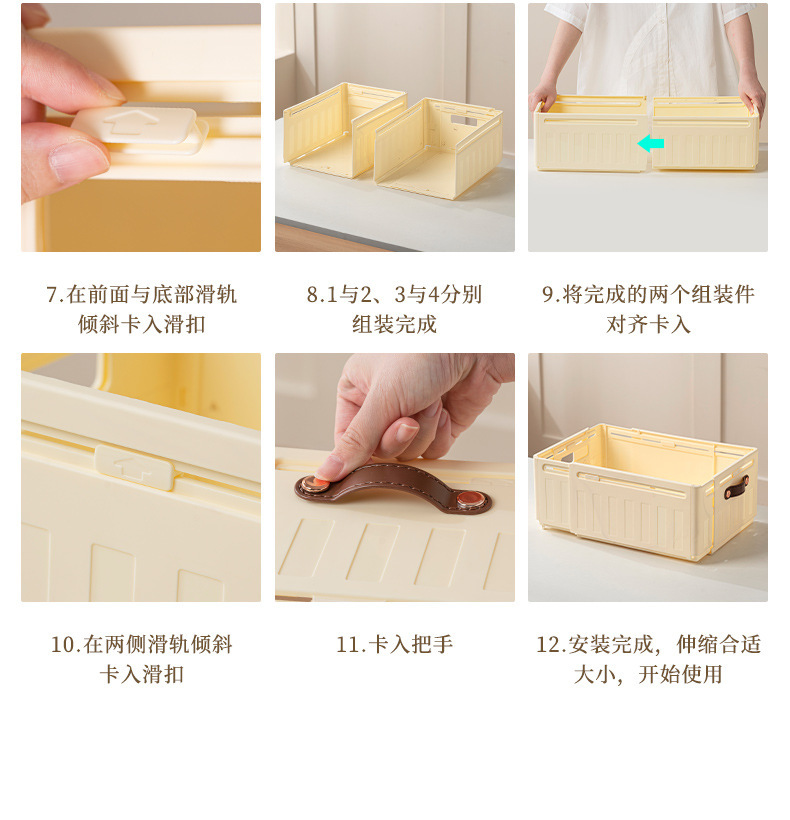 7.在前面与底部滑轨倾斜卡入滑扣

8.1与2、3与4分别组装完成

9.将完成的两个组装件对齐卡入

10.在两侧滑轨倾斜卡入滑扣

11.卡入把手

12.安装完成，伸缩合适大小，开始使用