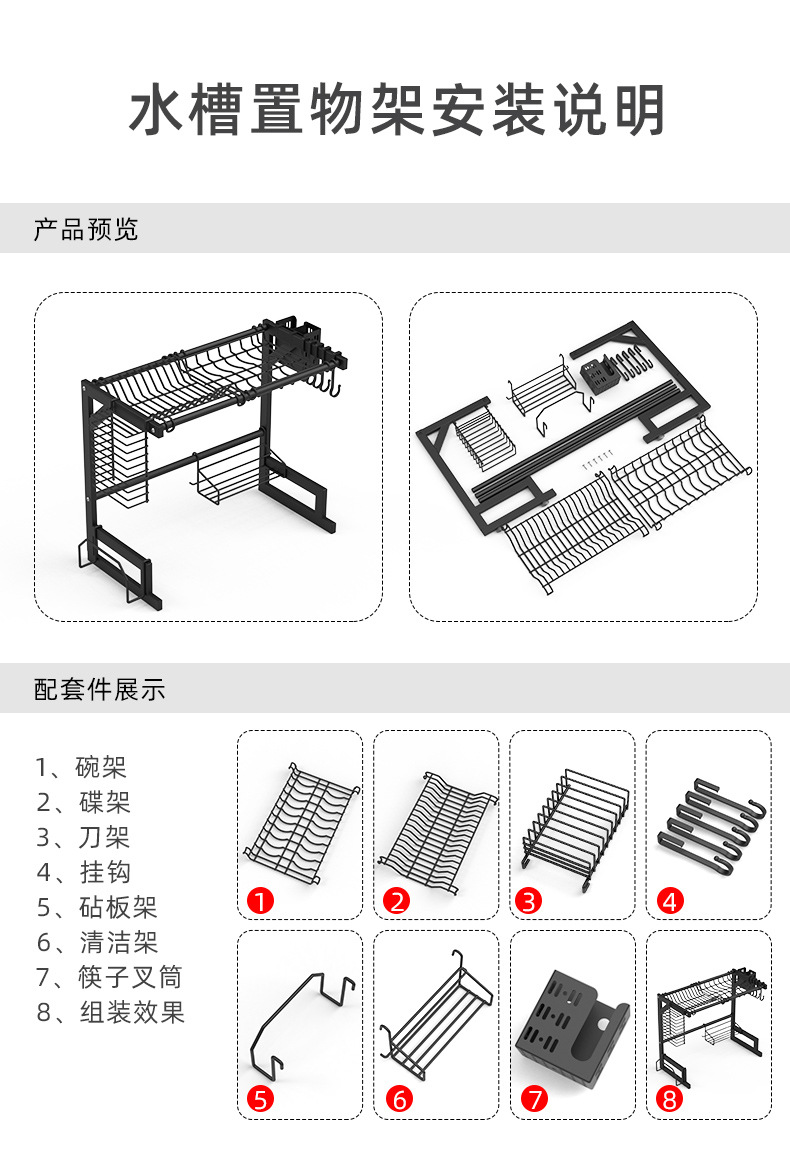 水槽置物架安装说明

产品预览

配套件展示

1、碗架
2、碟架
3、刀架
4、挂钩
5、砧板架
6、清洁架
7、筷子叉筒
8、组装效果

1
2
3
4
5
6
7
8