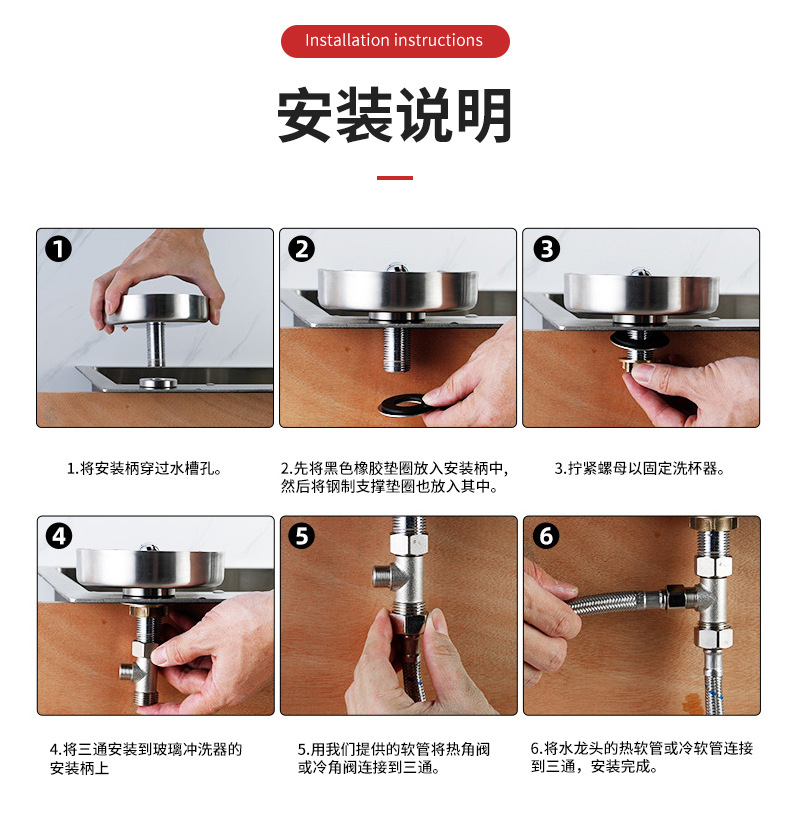 Installation instructions

安装说明

1

2

3

1.将安装柄穿过水槽孔。

2.先将黑色橡胶垫圈放入安装柄中，然后将钢制支撑垫圈也放入其中。

3.拧紧螺母以固定洗杯器。

4

5

6

4.将三通安装到玻璃冲洗器的安装柄上

5.用我们提供的软管将热角阀或冷角阀连接到三通。

6.将水龙头的热软管或冷软管连接到三通，安装完成。