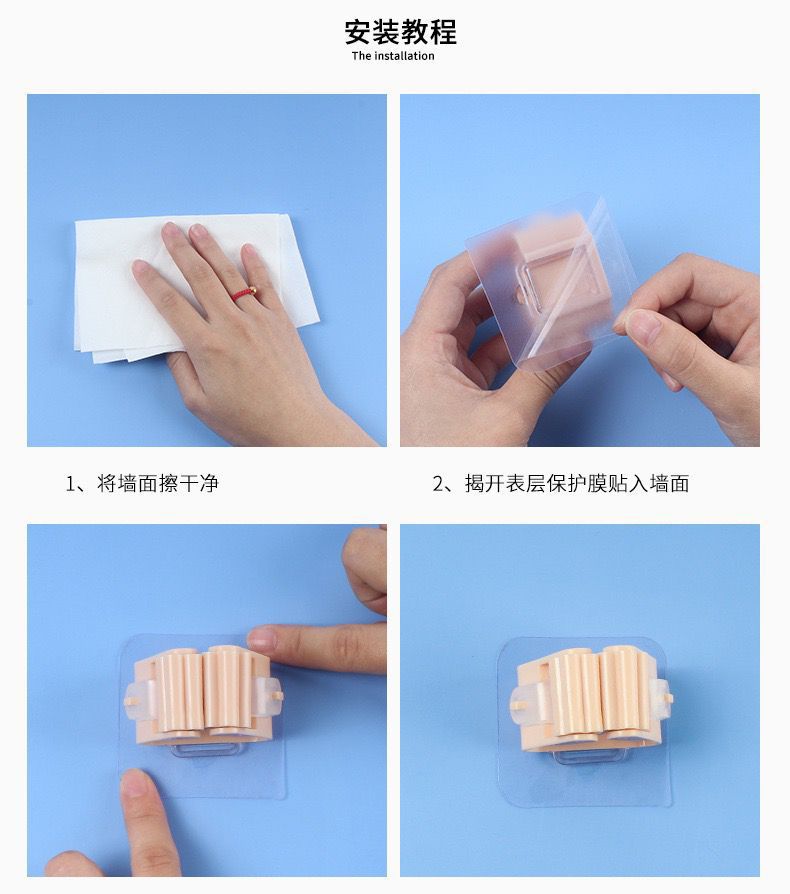 安装教程
The installation

1、将墙面擦干净

2、揭开表层保护膜贴入墙面