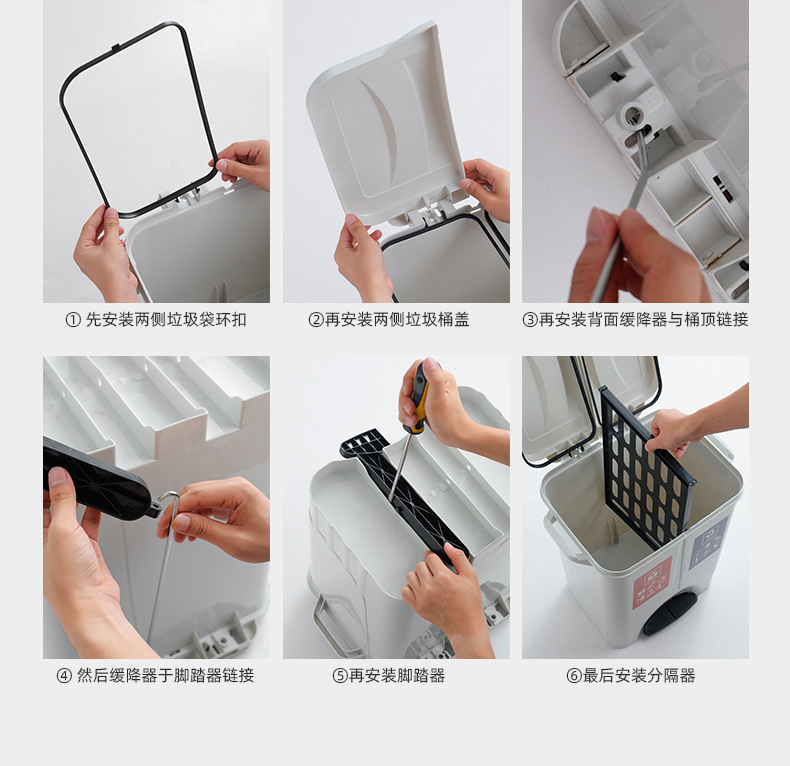 ① 先安装两侧垃圾袋环扣

②再安装两侧垃圾桶盖

③再安装背面缓降器与桶顶链接

④ 然后缓降器于脚踏器链接

⑤再安装脚踏器

⑥最后安装分隔器