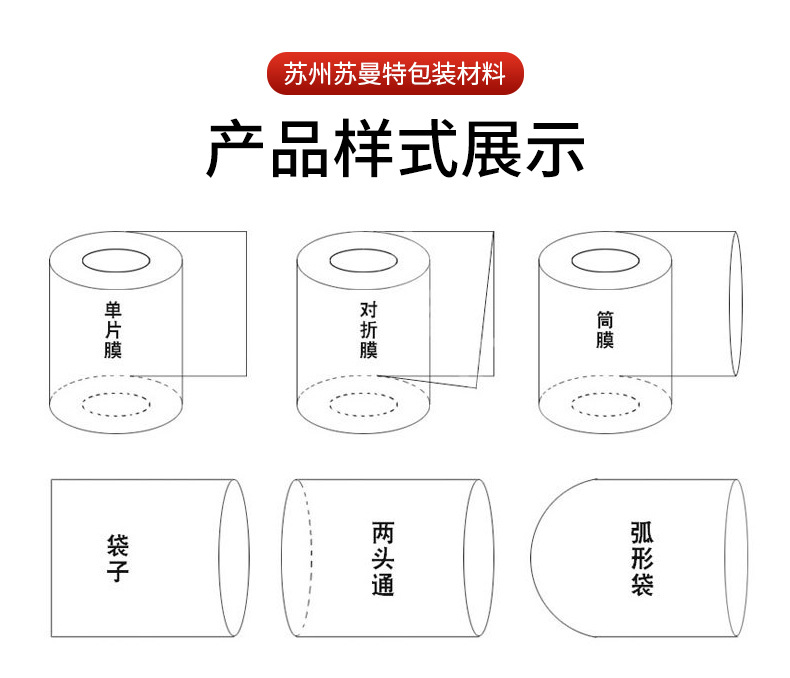 苏州苏曼特包装材料

产品样式展示

单片膜

对折膜

筒膜

袋子

两头通

弧形袋