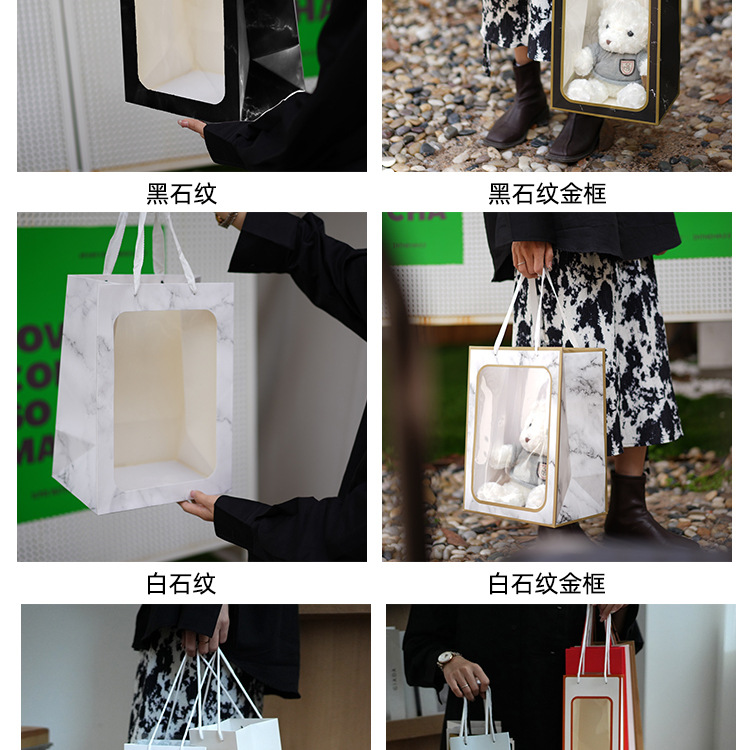 黑石纹

黑石纹金框

白石纹

白石纹金框