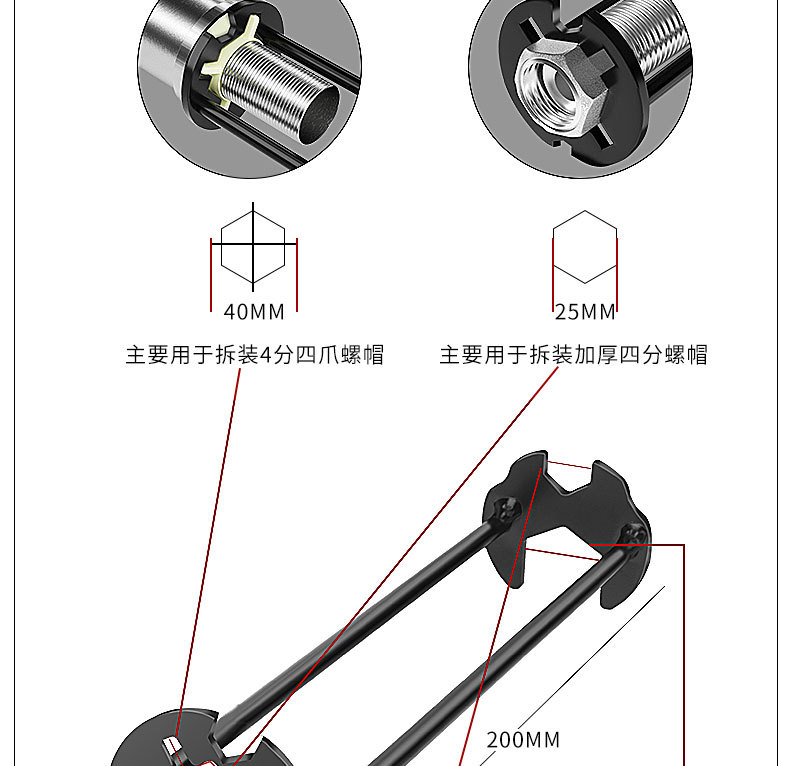 40MM

主要用于拆装4分四爪螺帽

25MM

主要用于拆装加厚四分螺帽

200MM