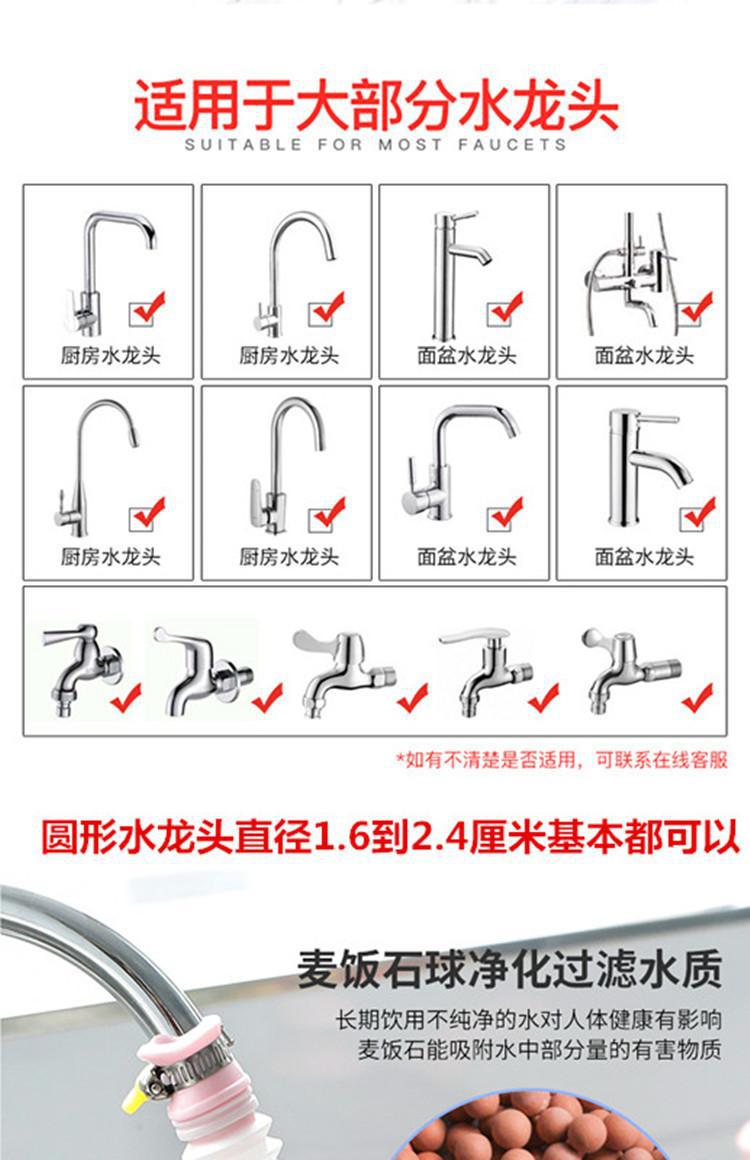 适用于大部分水龙头
SUITABLE FOR MOST FAUCETS

厨房水龙头
厨房水龙头
面盆水龙头
面盆水龙头

厨房水龙头
厨房水龙头
面盆水龙头
面盆水龙头

*如有不清楚是否适用，可联系在线客服

圆形水龙头直径1.6到2.4厘米基本都可以

麦饭石球净化过滤水质
长期饮用不纯净的水对人体健康有影响
麦饭石能吸附水中部分量的有害物质