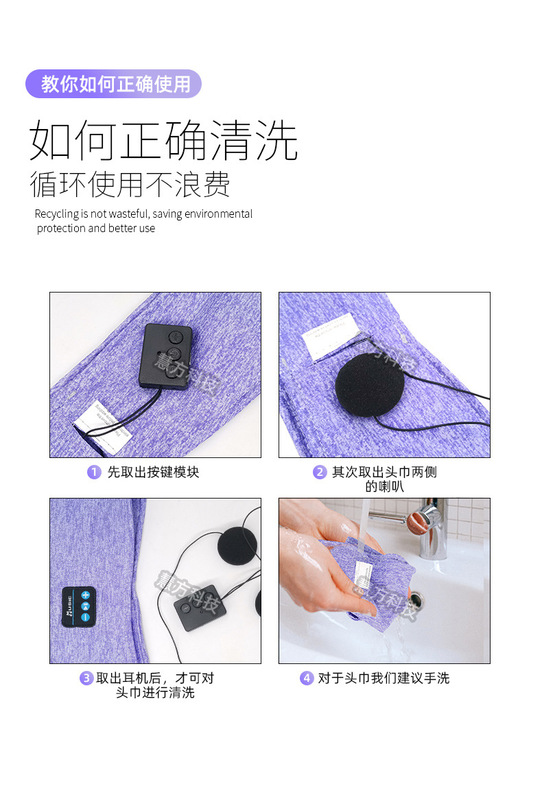 教你如何正确使用

如何正确清洗
循环使用不浪费
Recycling is not wasteful, saving environmental protection and better use

慧方科技

慧方科技

1 先取出按键模块

2 其次取出头巾两侧的喇叭

慧方科技

慧方科技

3 取出耳机后，才可对头巾进行清洗

4 对于头巾我们建议手洗