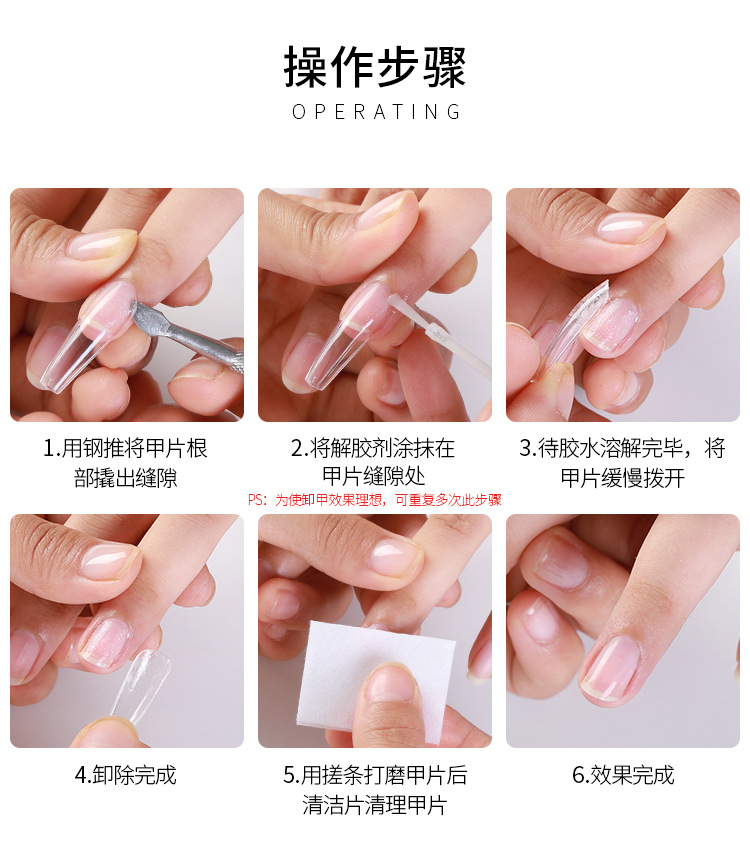 操作步骤
OPERATING

1.用钢推将甲片根部撬出缝隙

2.将解胶剂涂抹在甲片缝隙处

3.待胶水溶解完毕，将甲片缓慢拨开

PS：为使卸甲效果理想，可重复多次此步骤

4.卸除完成

5.用搓条打磨甲片后清洁片清理甲片

6.效果完成