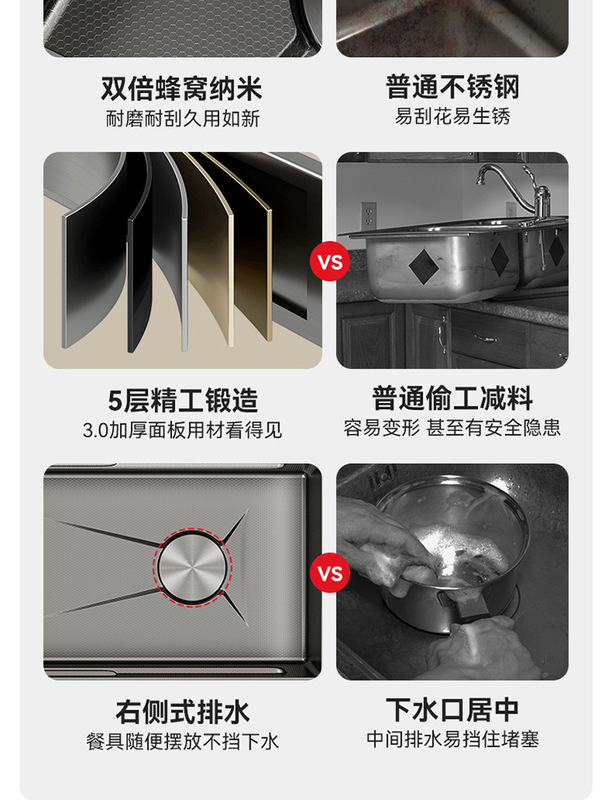 双倍蜂窝纳米
耐磨耐刮久用如新

普通不锈钢
易刮花易生锈

VS

5层精工锻造
3.0加厚面板用材看得见

普通偷工减料
容易变形 甚至有安全隐患

VS

右侧式排水
餐具随便摆放不挡下水

下水口居中
中间排水易挡住堵塞