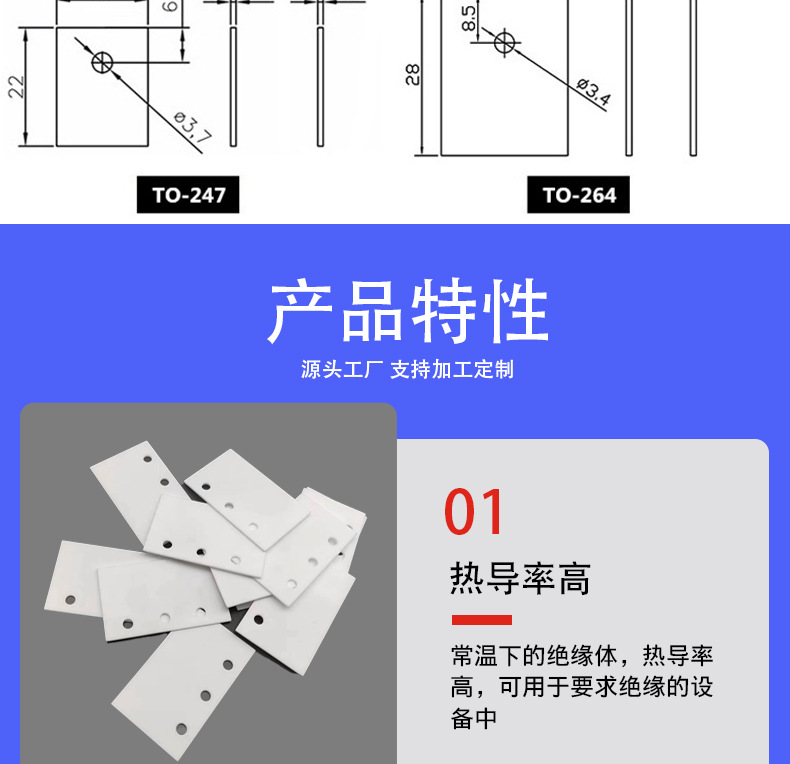 6
22
ø3,7
TO-247
8.5
28
ø3.4
TO-264

产品特性
源头工厂 支持加工定制

01
热导率高

常温下的绝缘体，热导率高，可用于要求绝缘的设备中